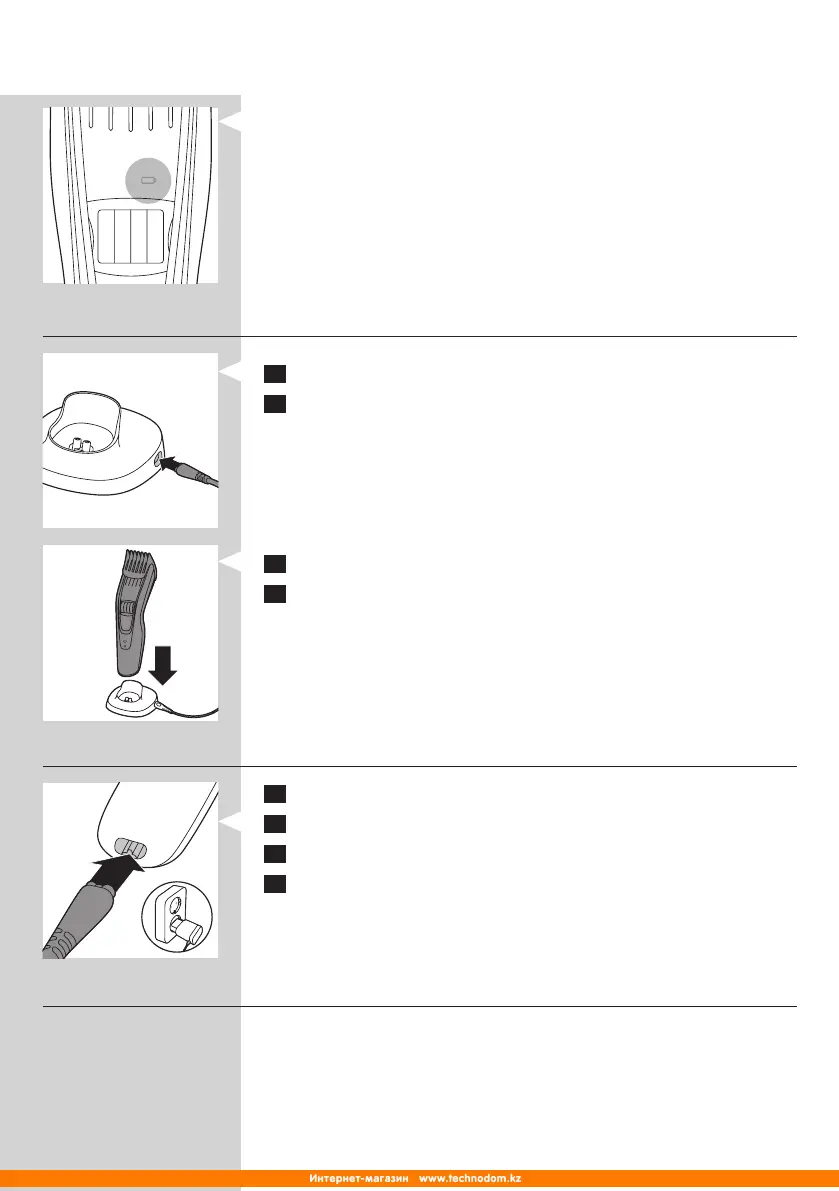 Интернет-магазин www.technodom.kz