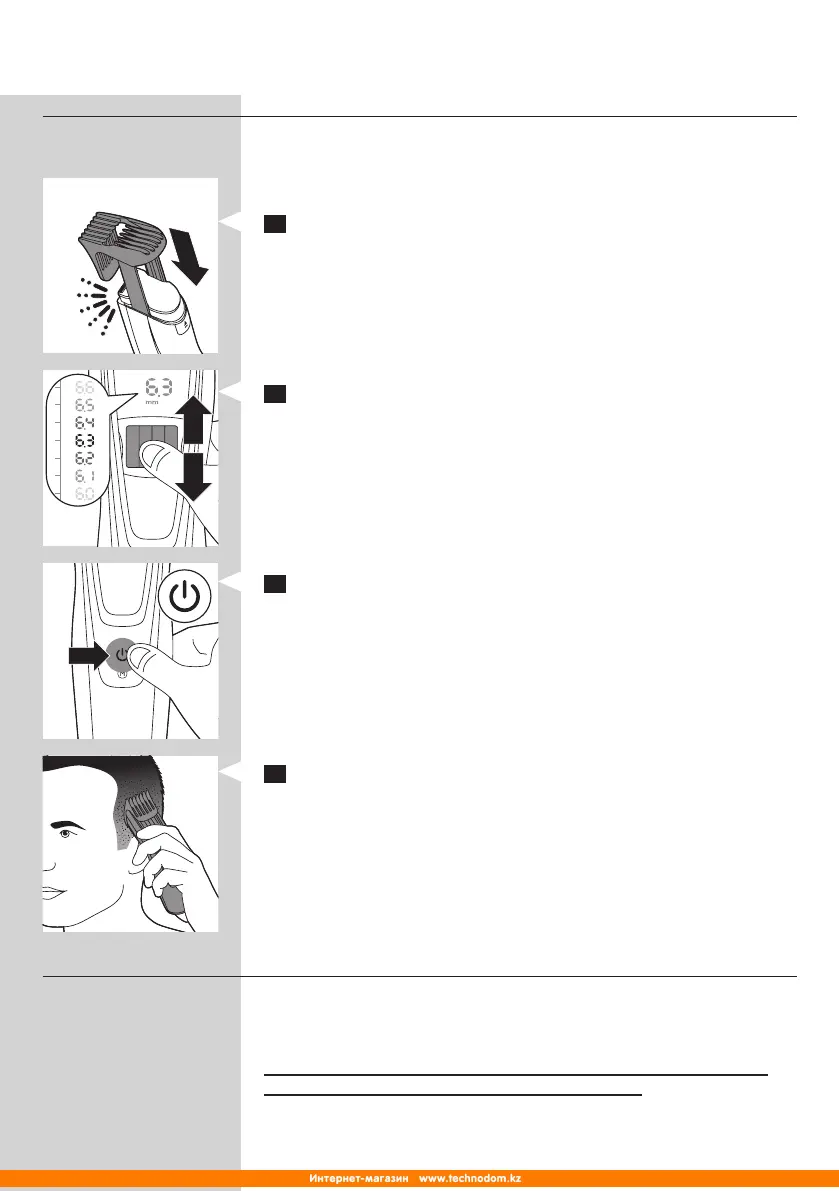 6.6
6.5
6.4
6.3
6.2
6.1
6.0

6.3
mm

Интернет-магазин www.technodom.kz