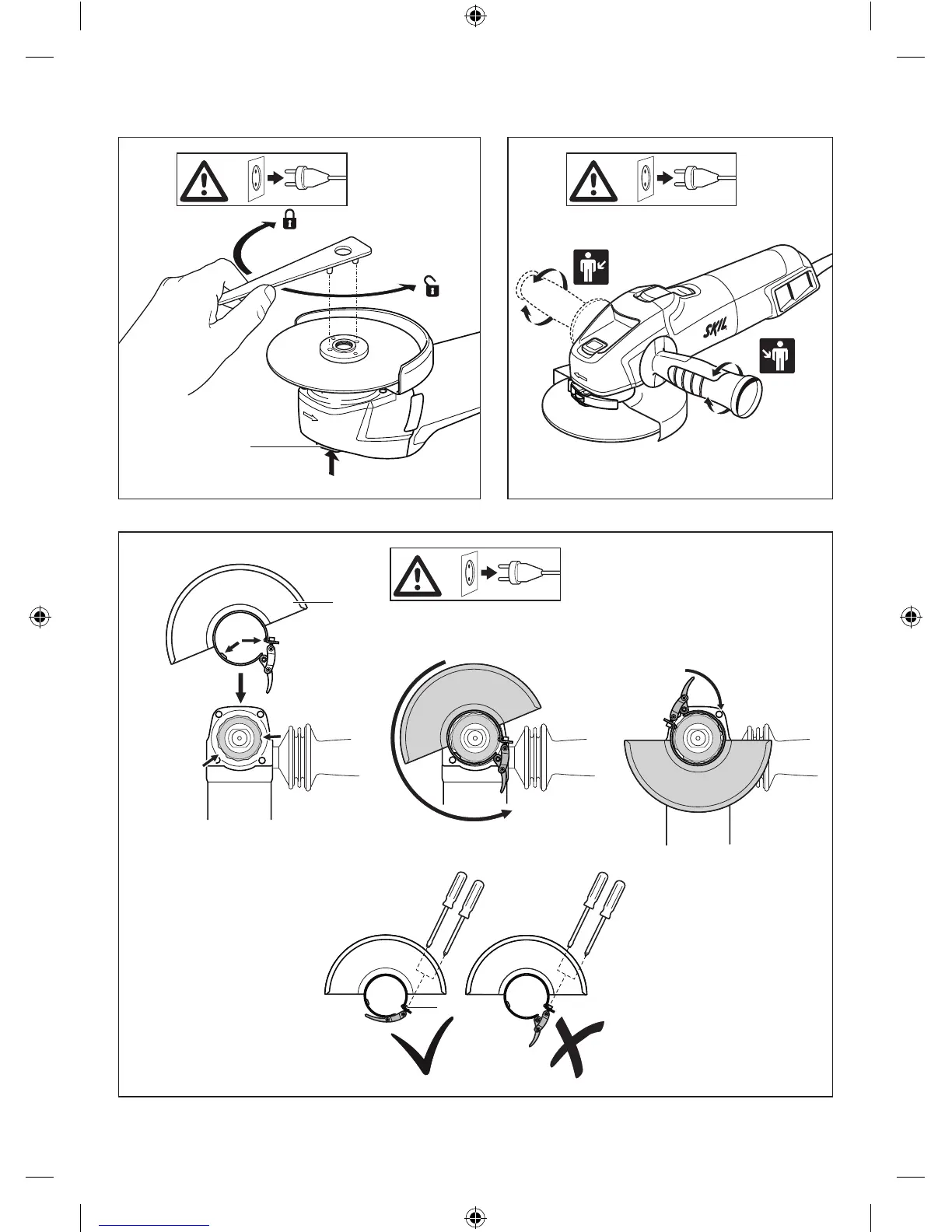 SKIL