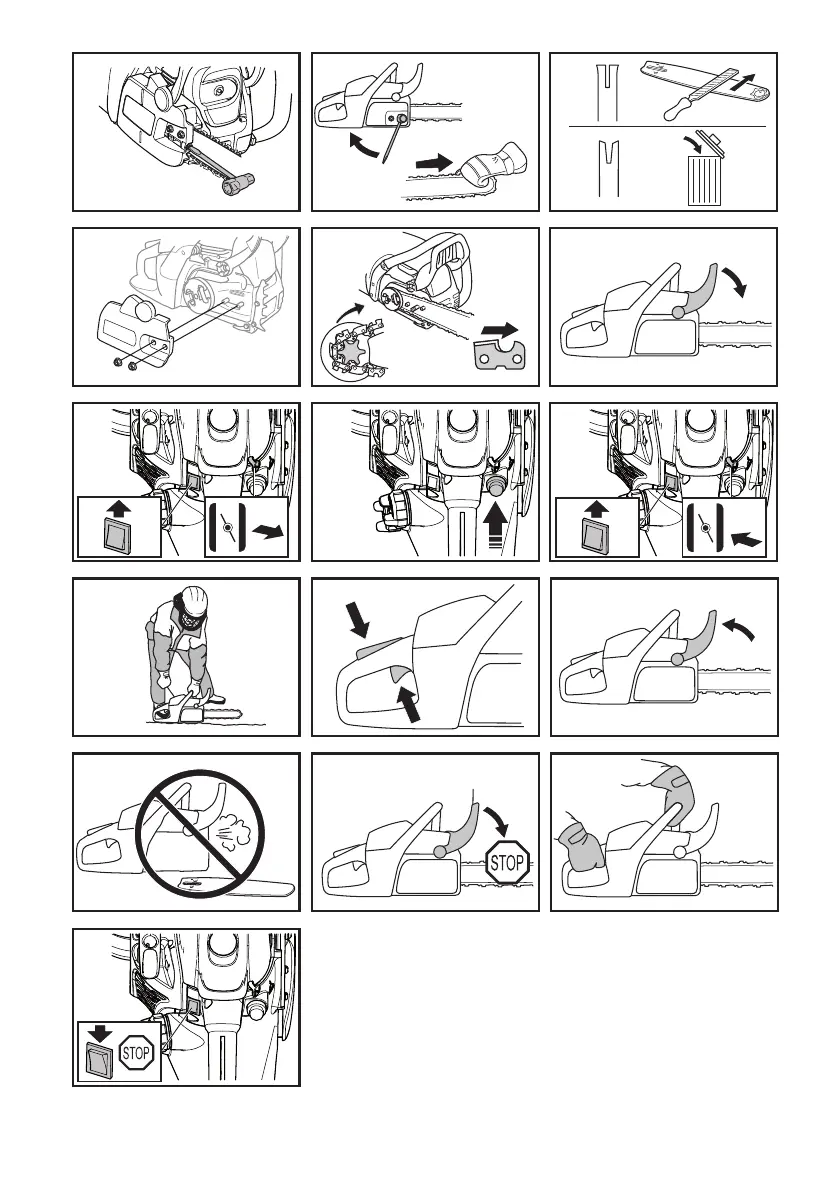 STOP

STOP