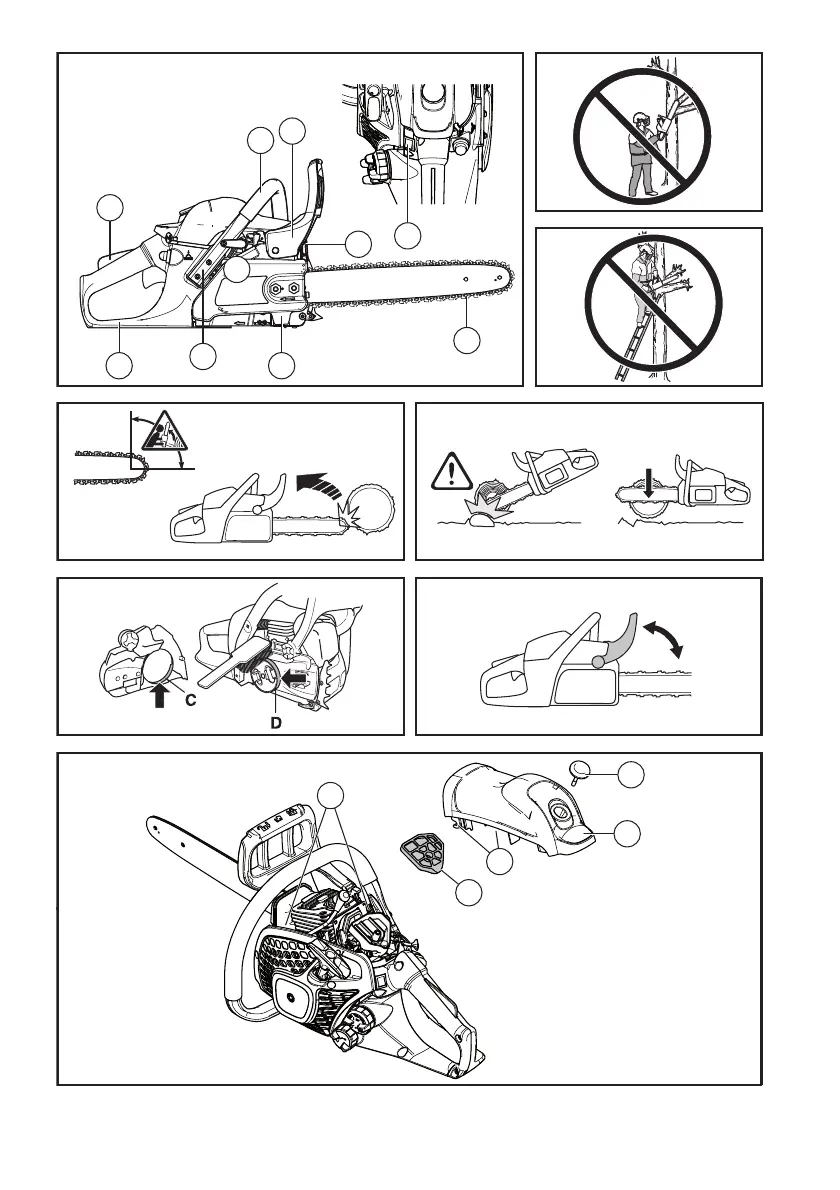 C

D