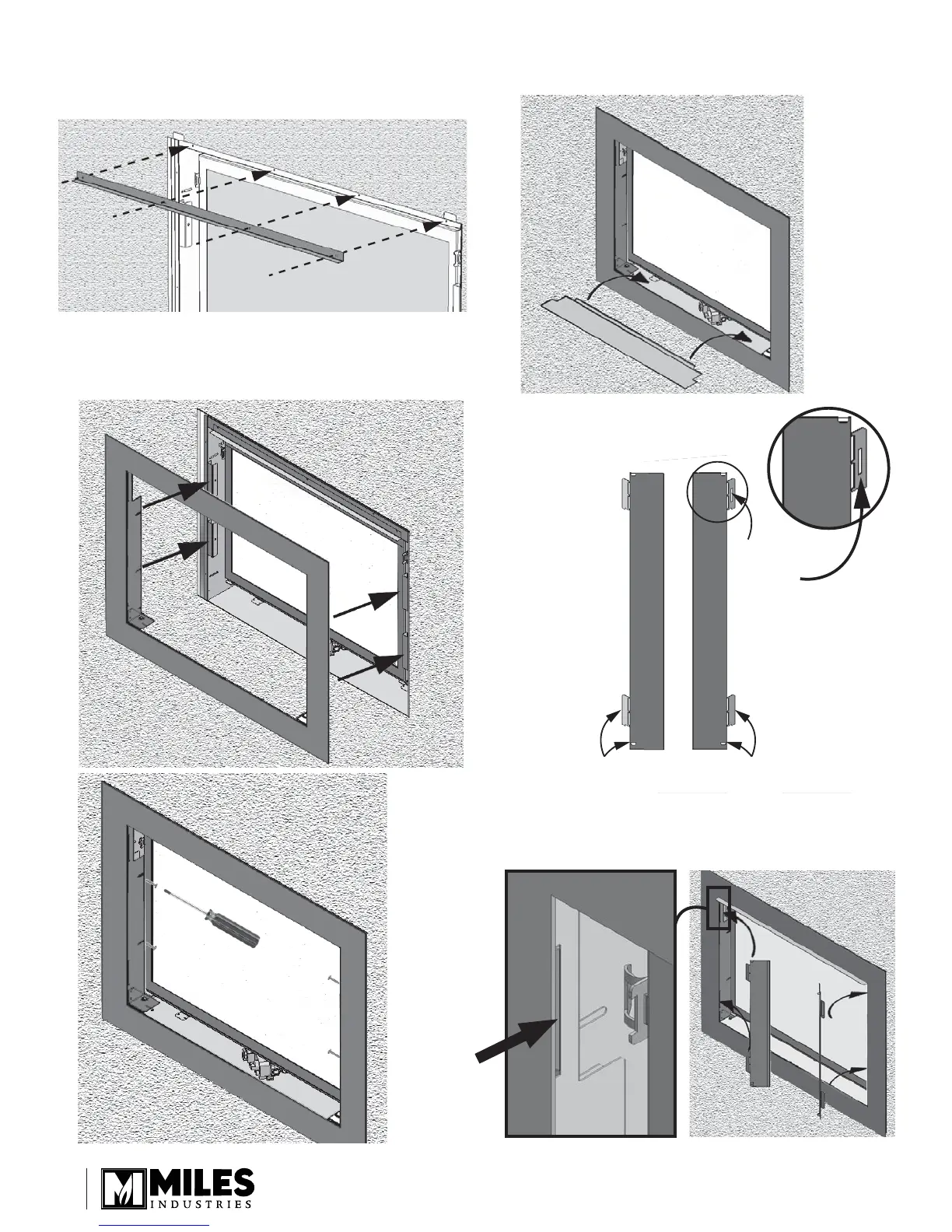 MILES
INDUSTRIES