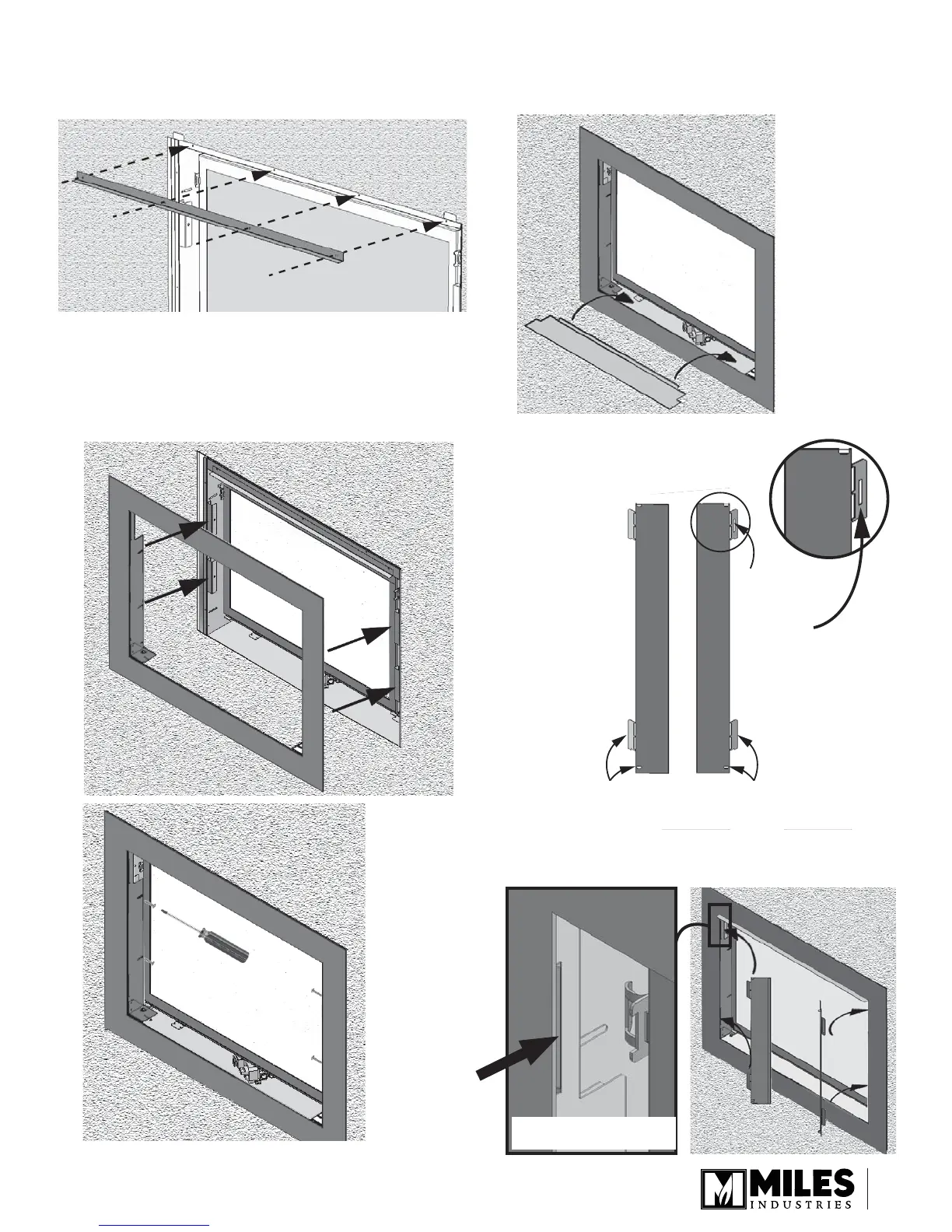 MILES
INDUSTRIES