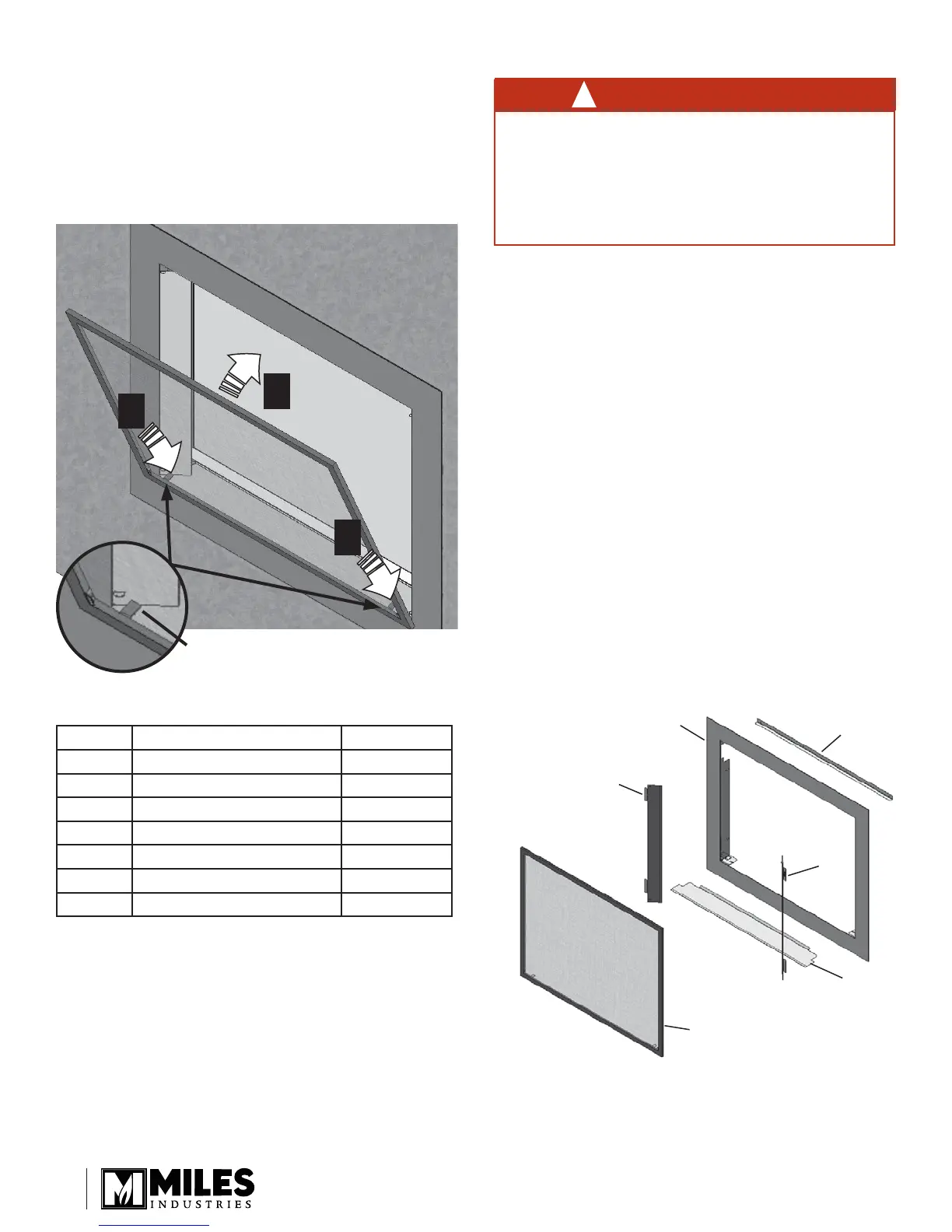 MILES
INDUSTRIES