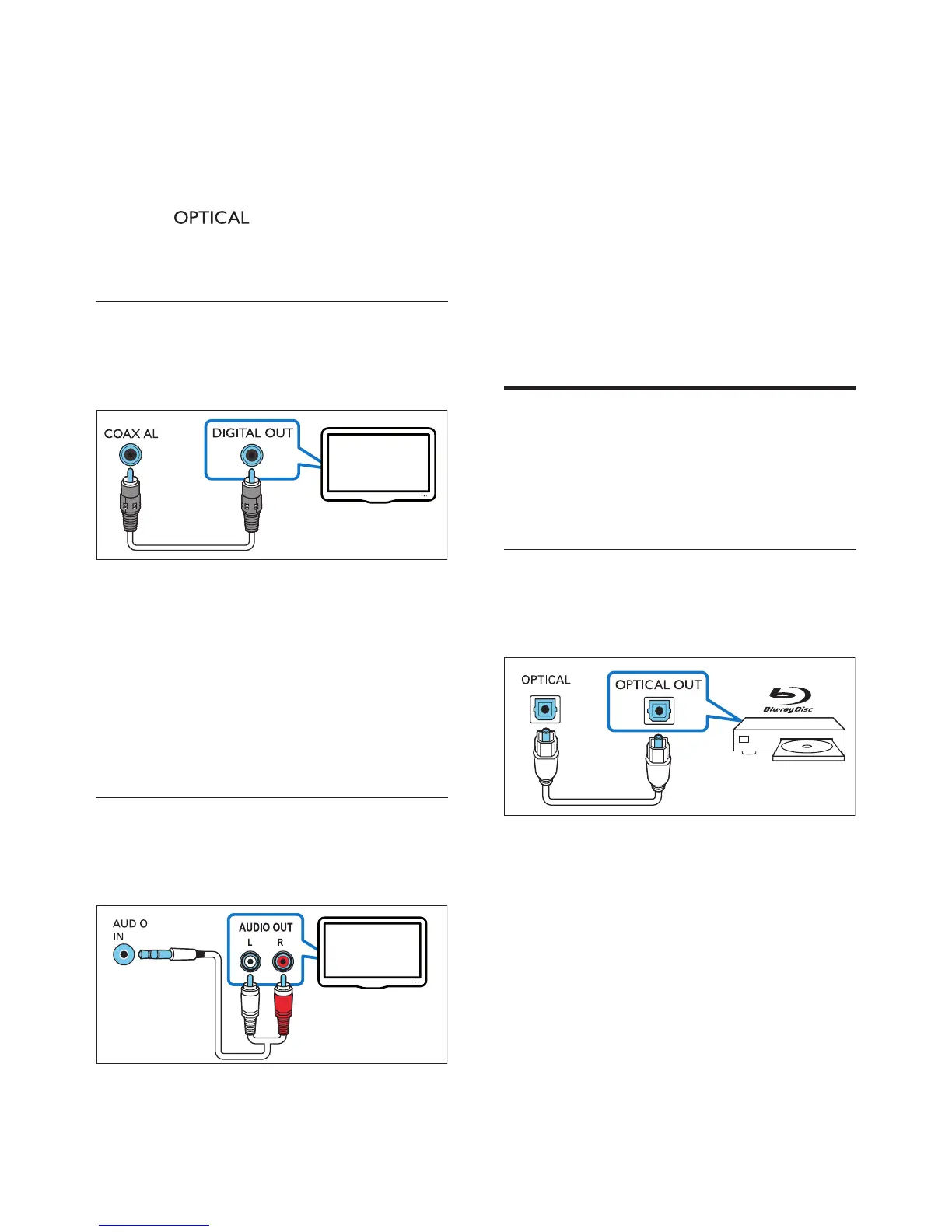 OPTICAL

COAXIAL

DIGITAL OUT

AUDIO IN

AUDIO OUT

L

R

OPTICAL

OPTICAL OUT

Blu-ray Disc