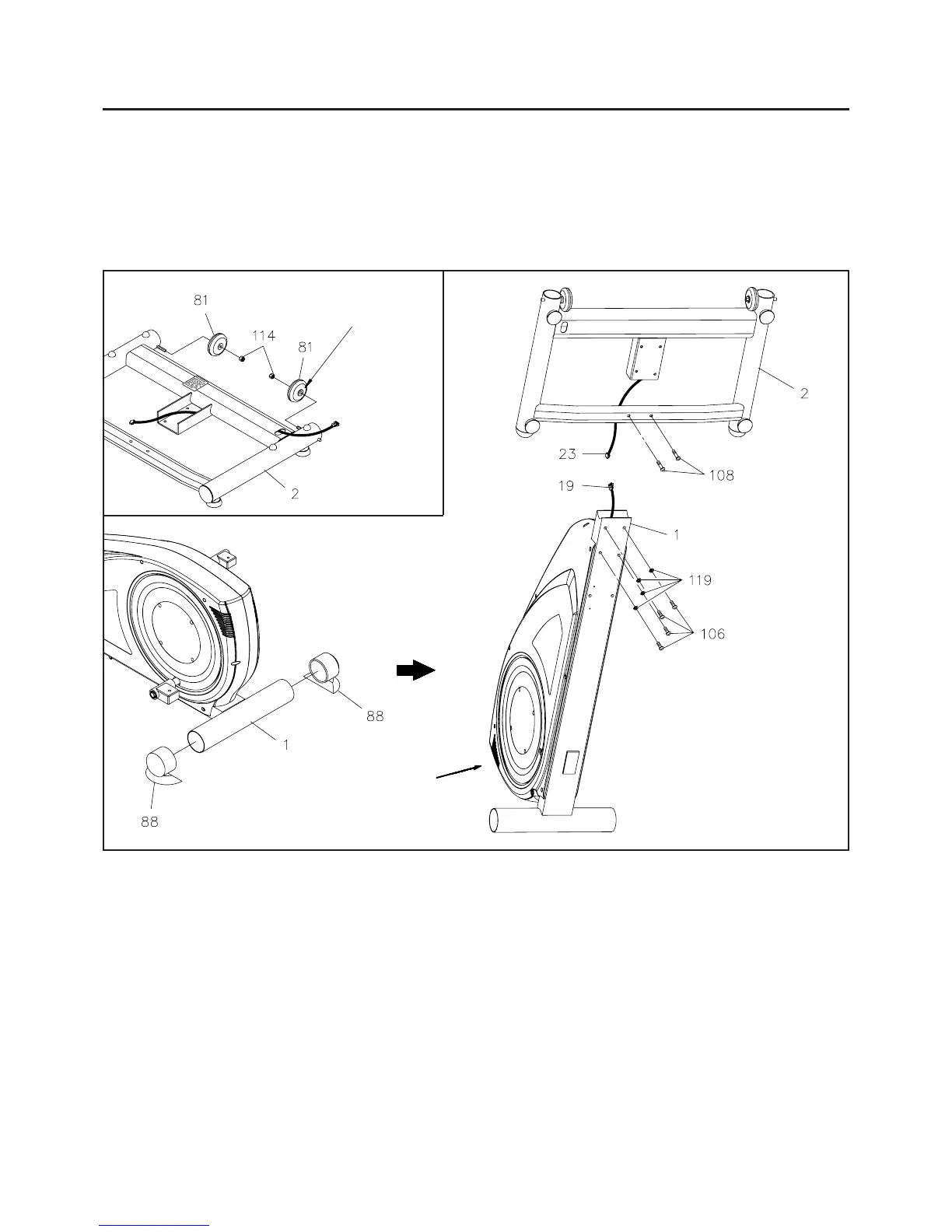 81
114
81
2
2
23
108
19
1
119
106
88
1
88