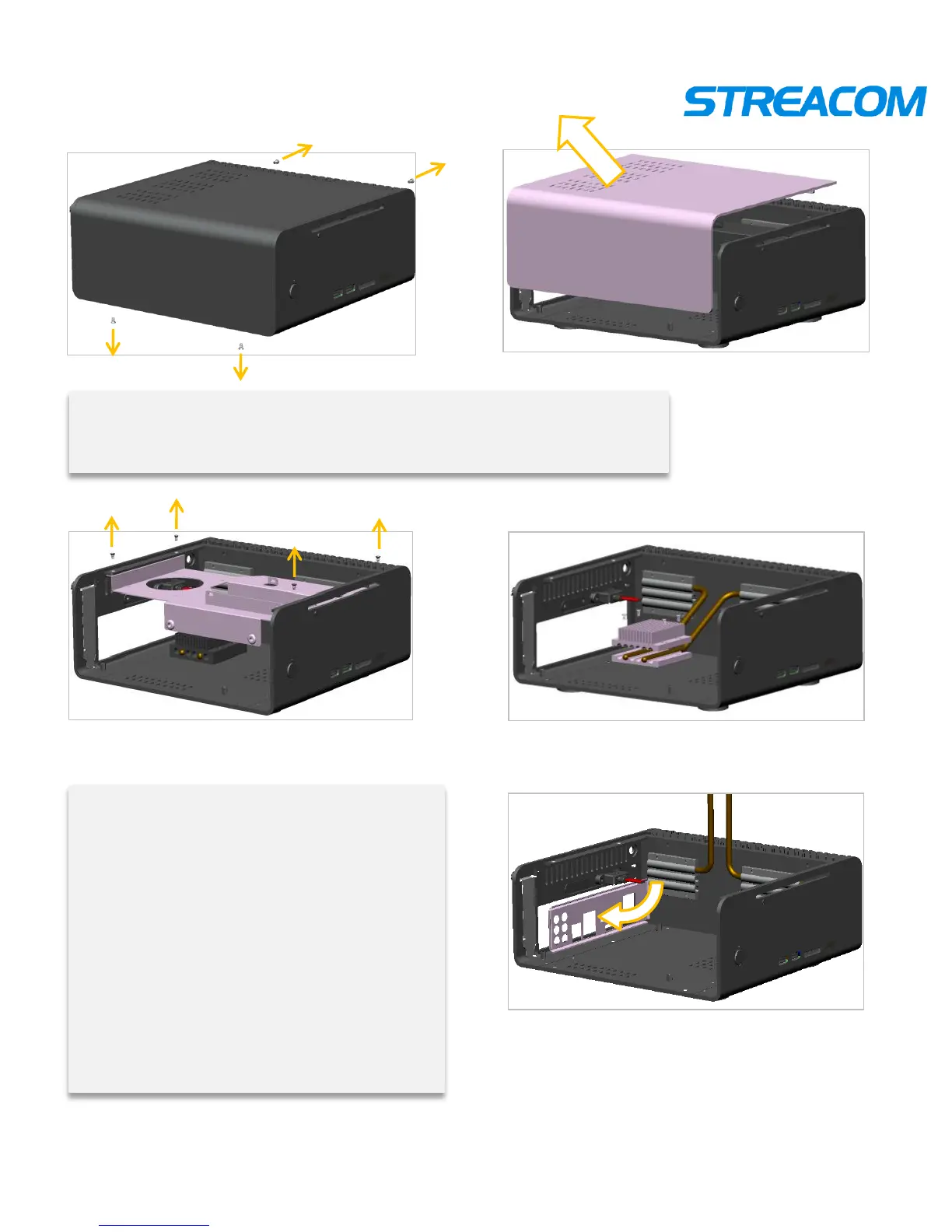 STREACOM