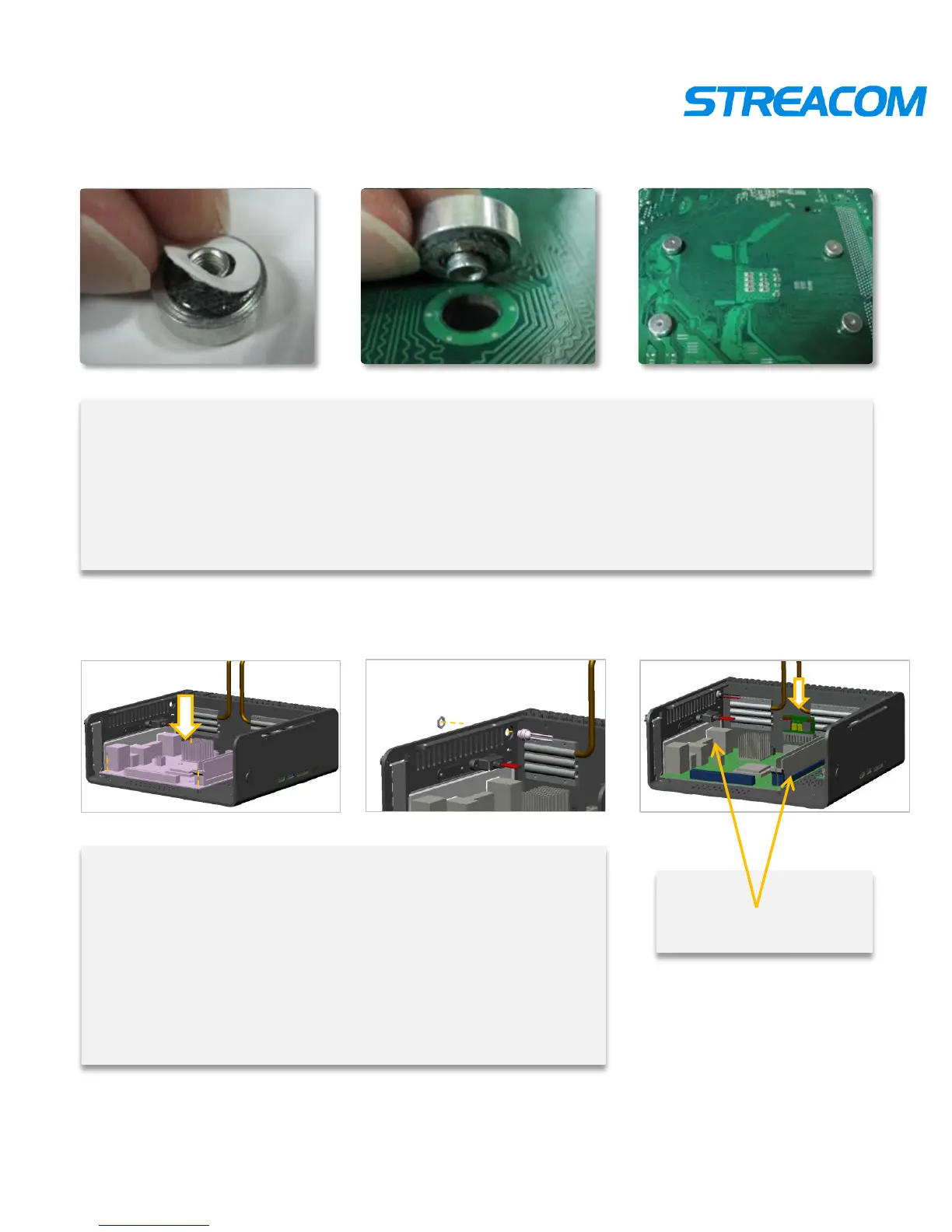 STREACOM