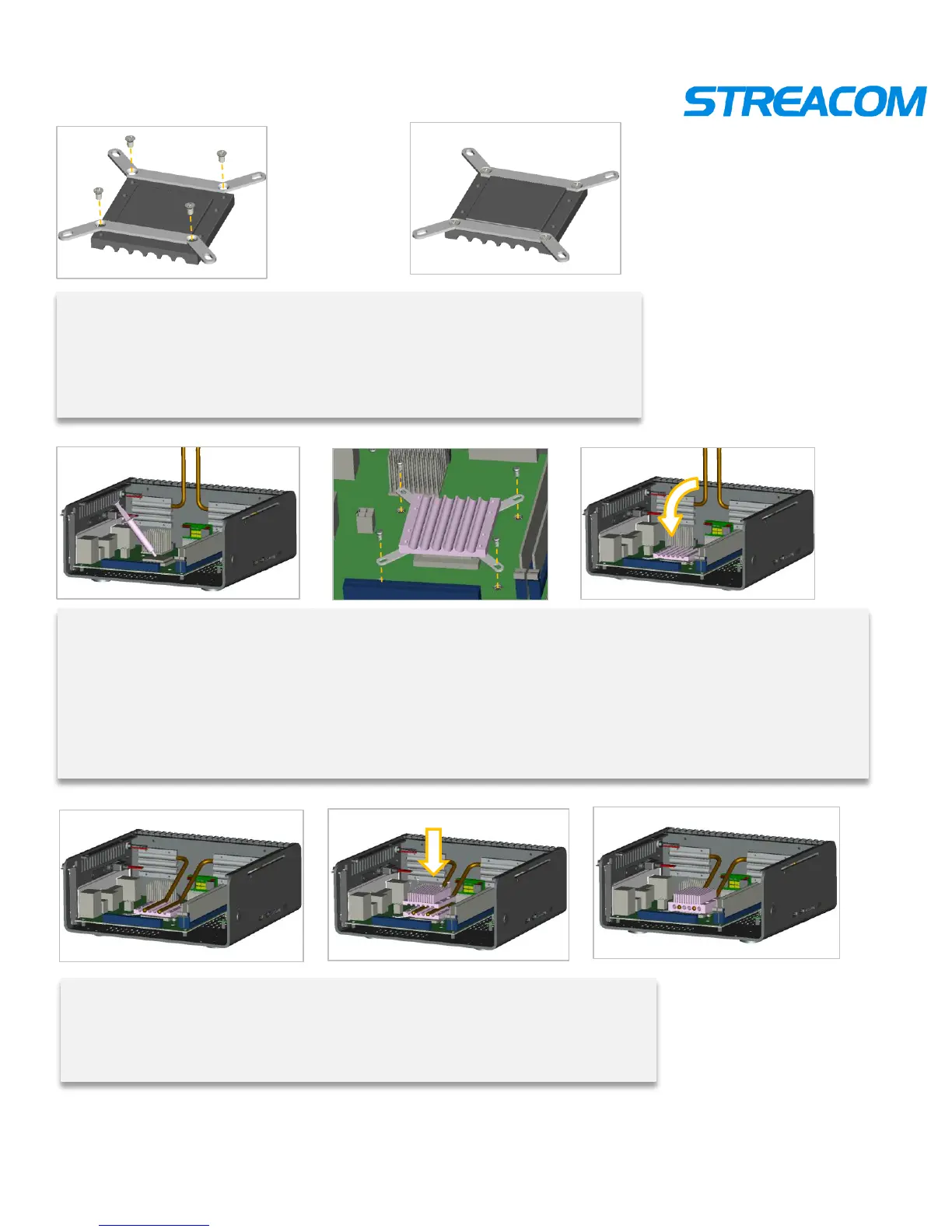 STREACOM