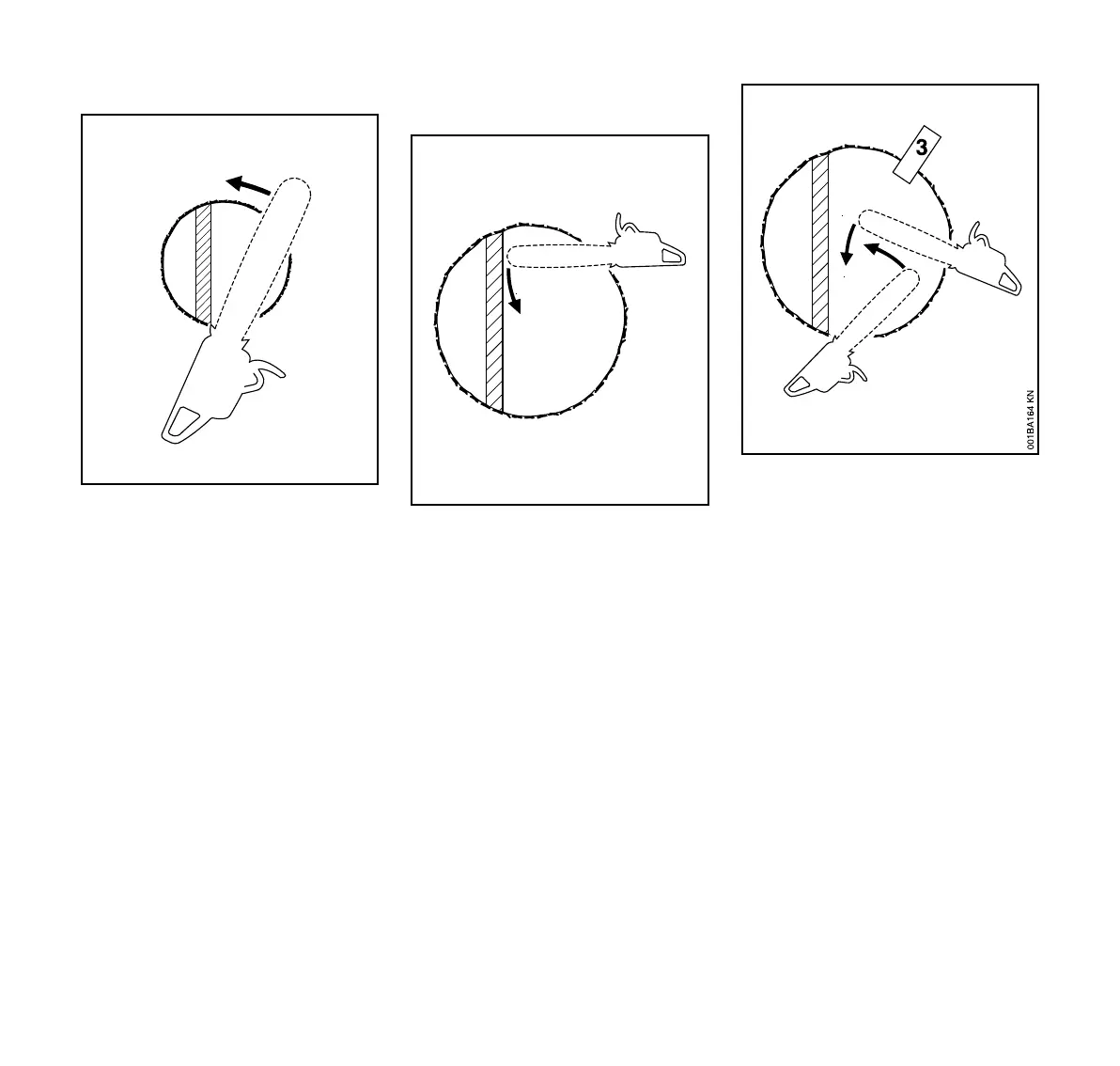 3

001BA164 KN