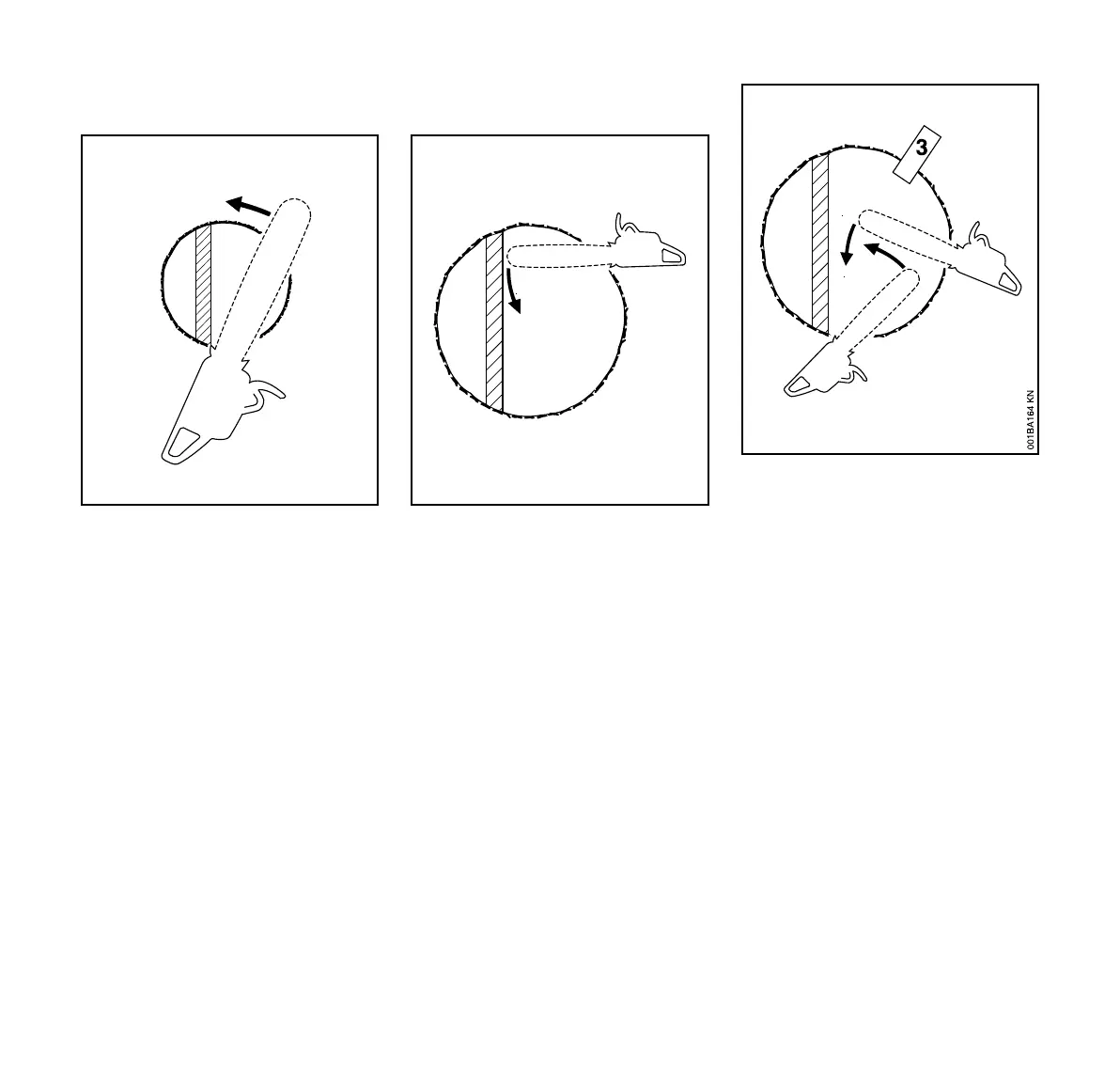 3

001BA164 KN