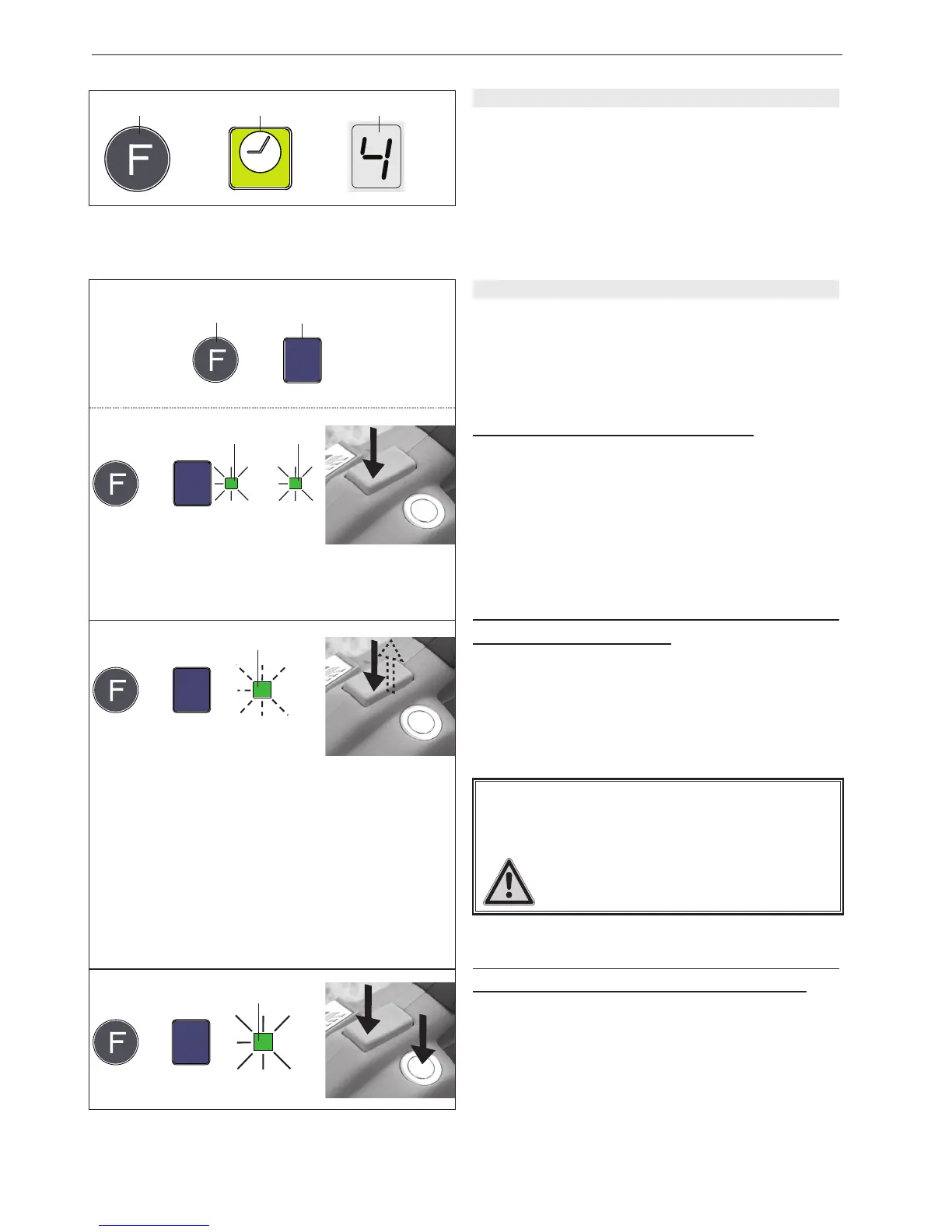 F

4

F

F

F

F