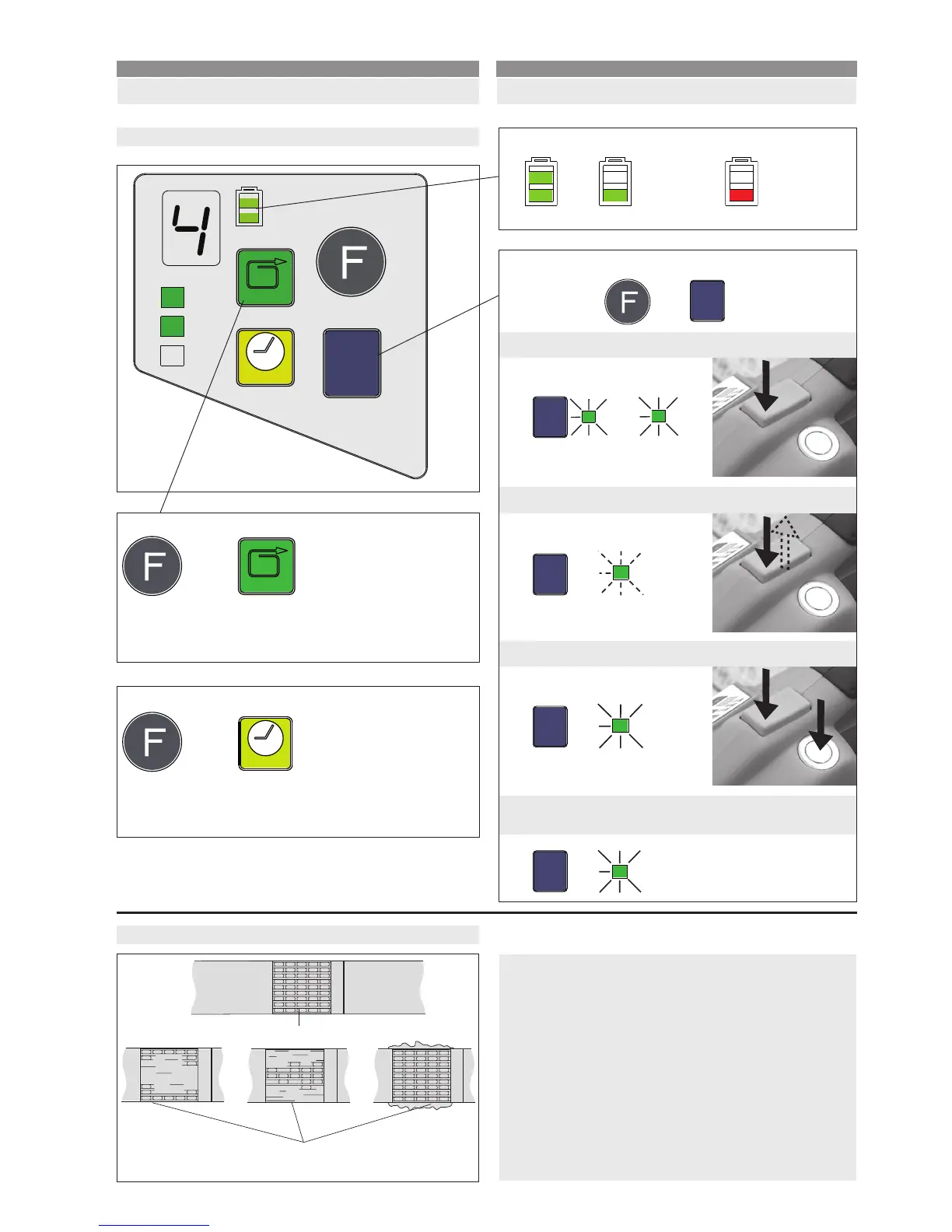 4

F

F

F

F