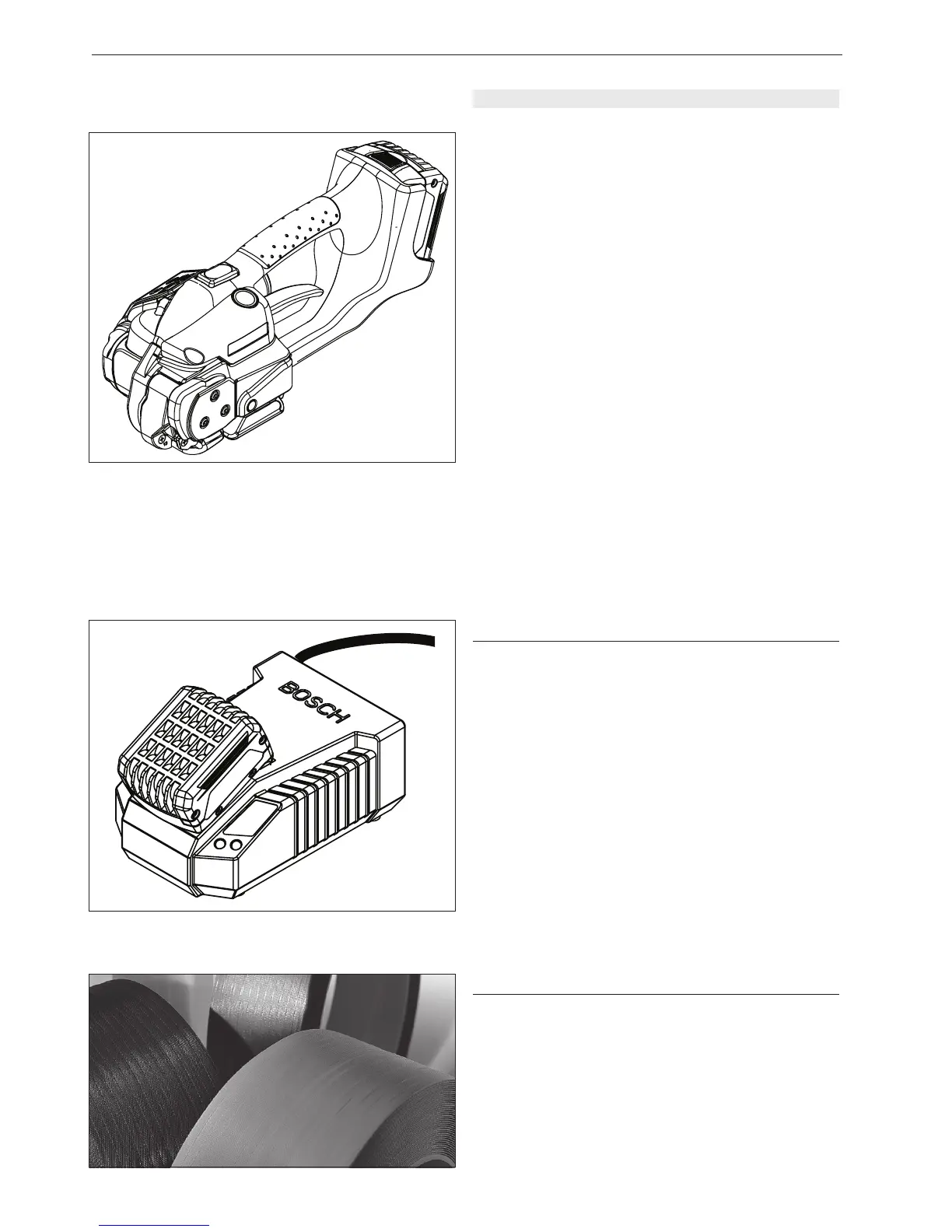 BOSCH