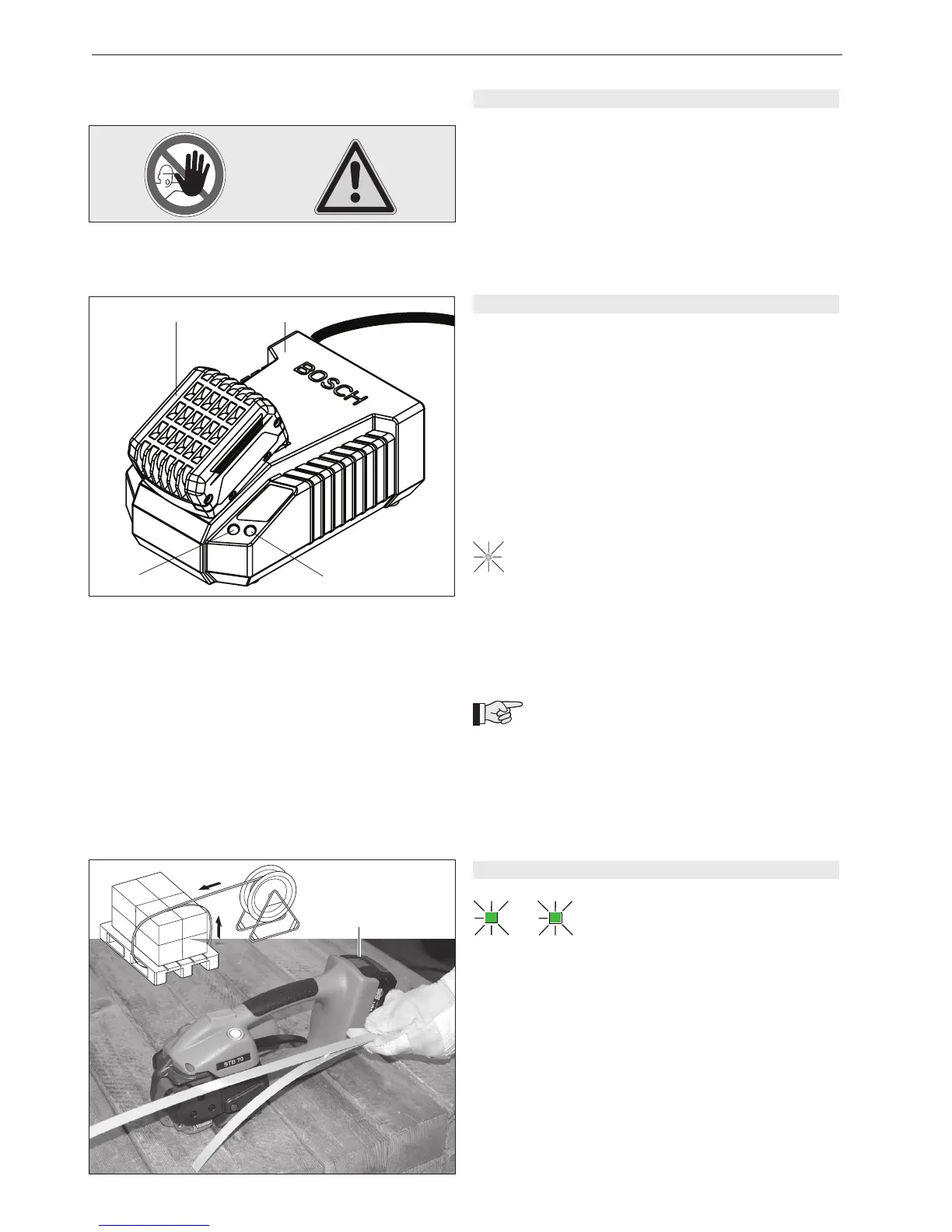 BOSCH

STB 70