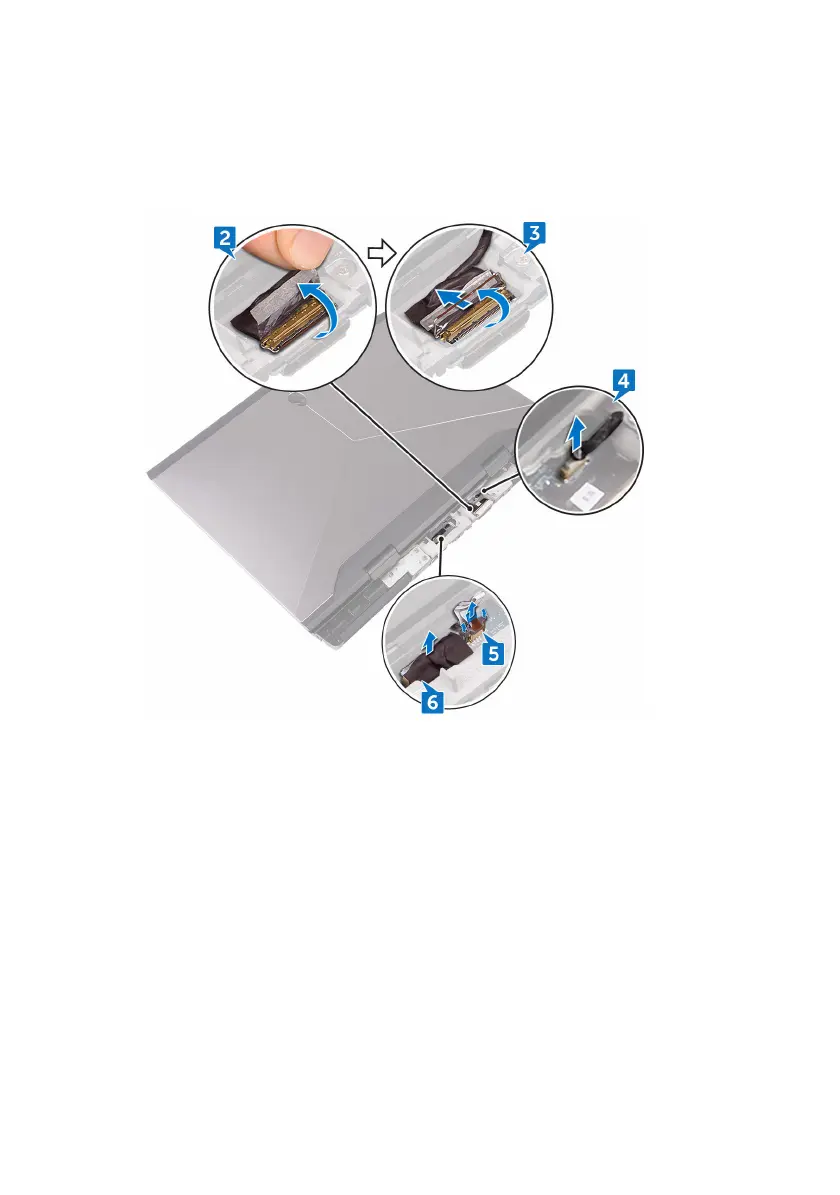 2
3
4
5
6