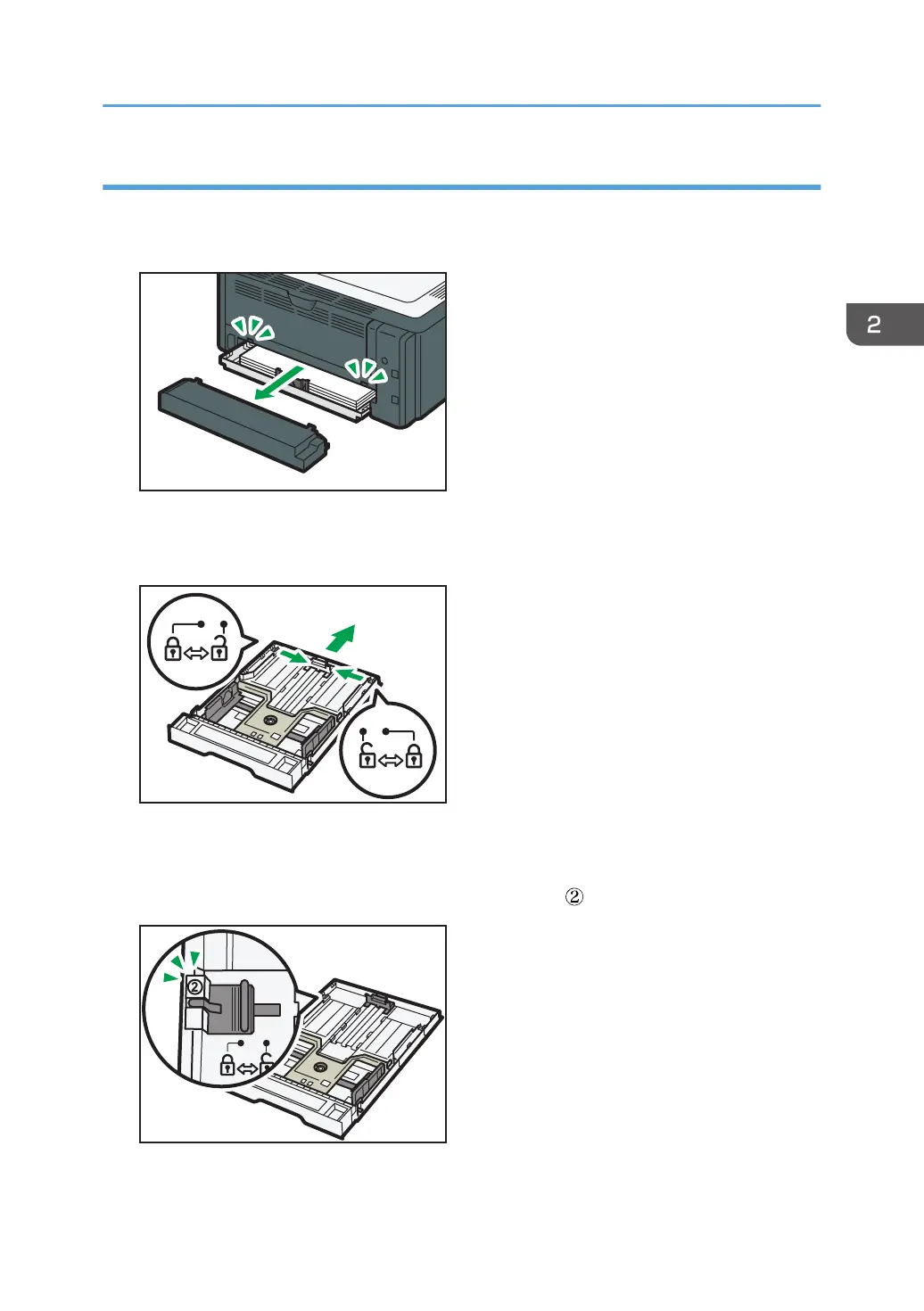 2

②

②