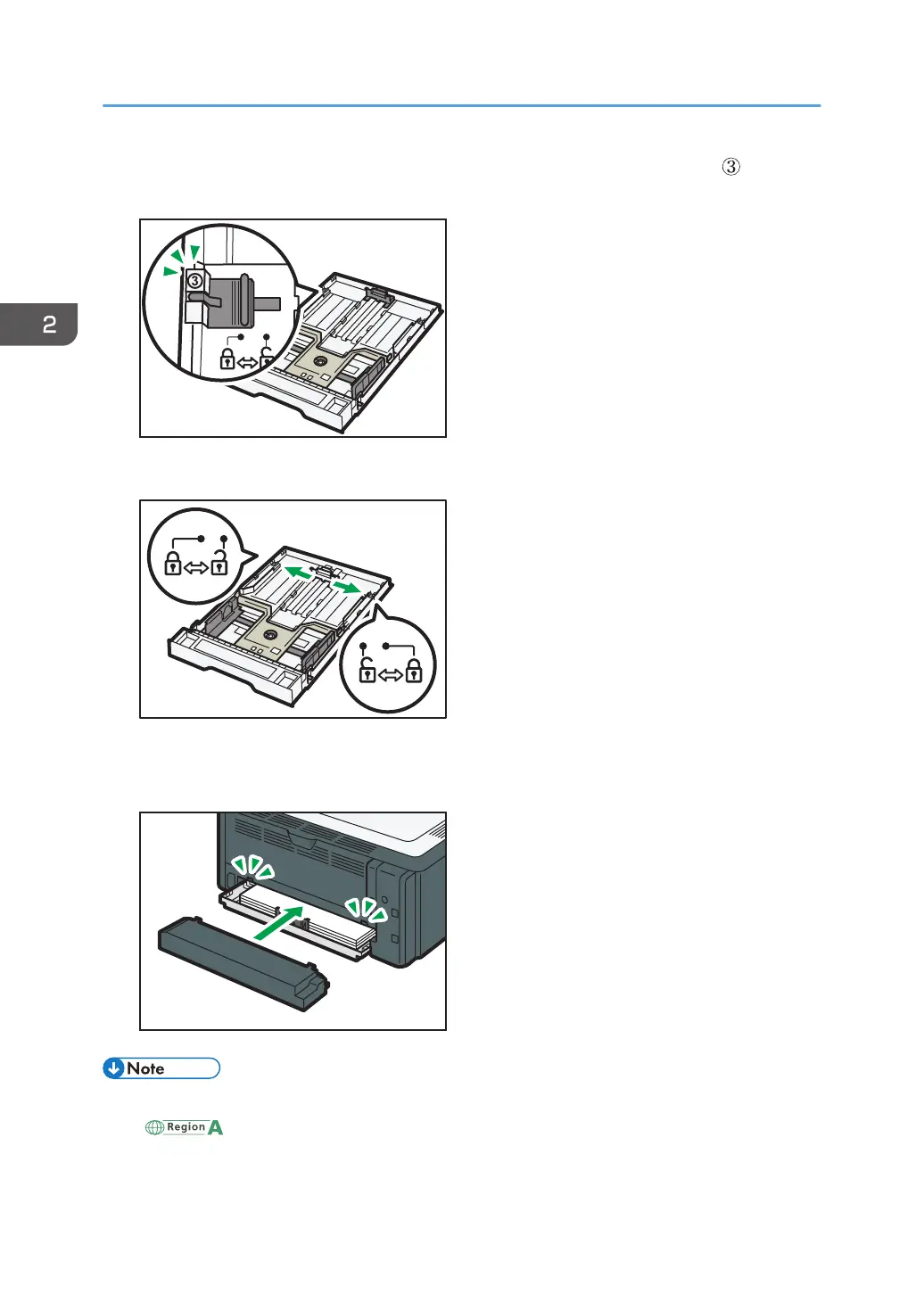 ③

2

③

Note

Region A