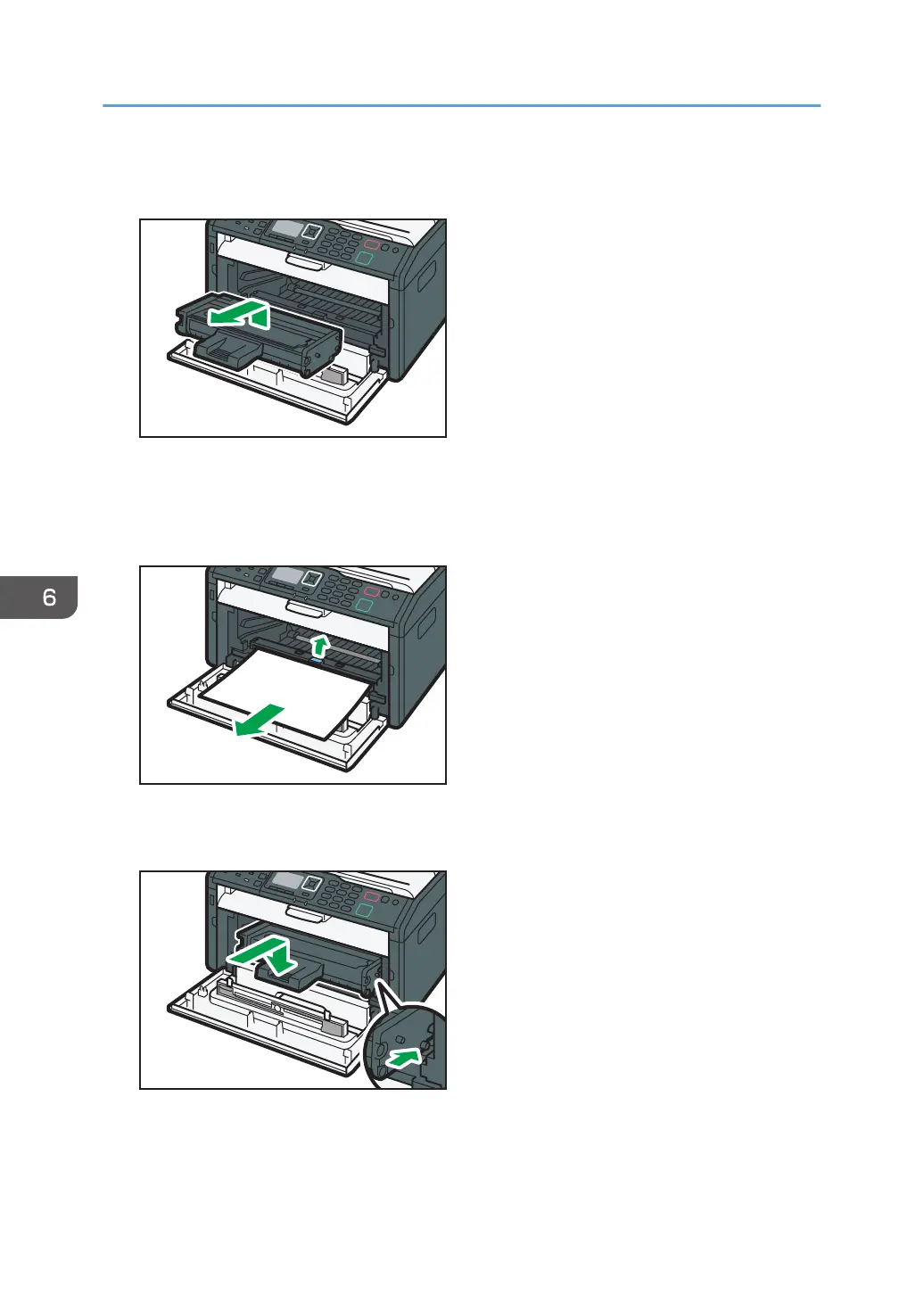 6