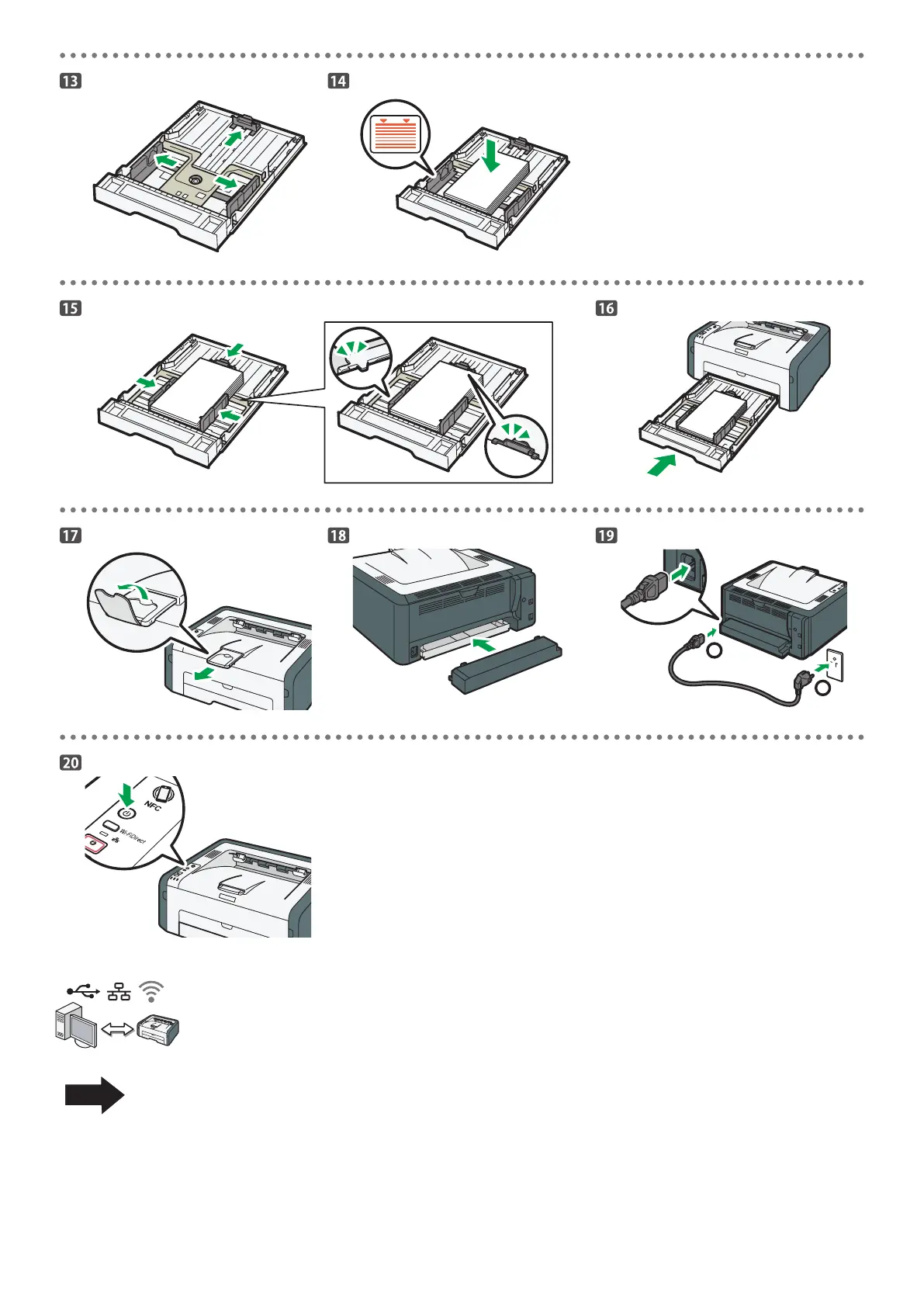 13

14

15

16

17

18

19

20

NFC

Wi-Fi Direct