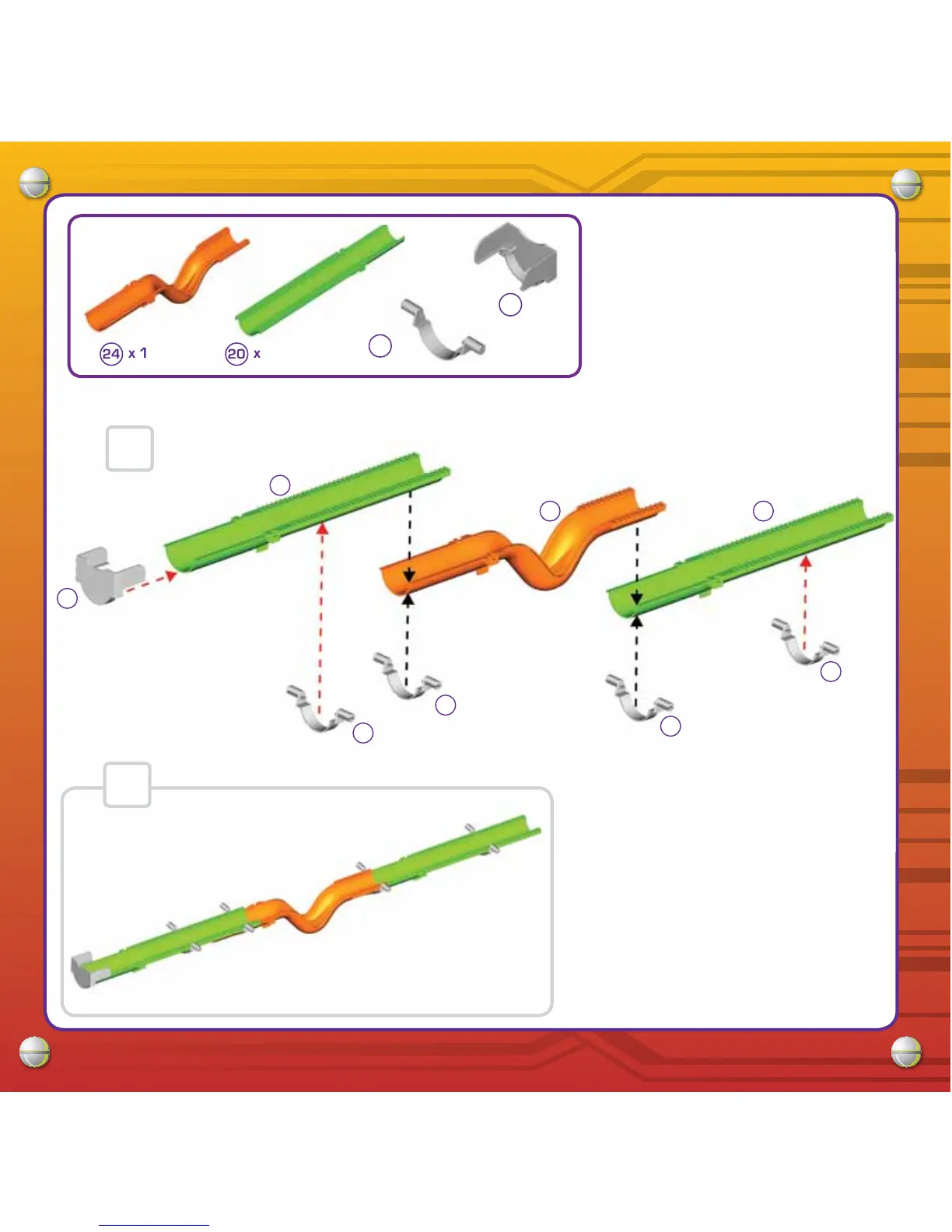 24 x 1

20 x