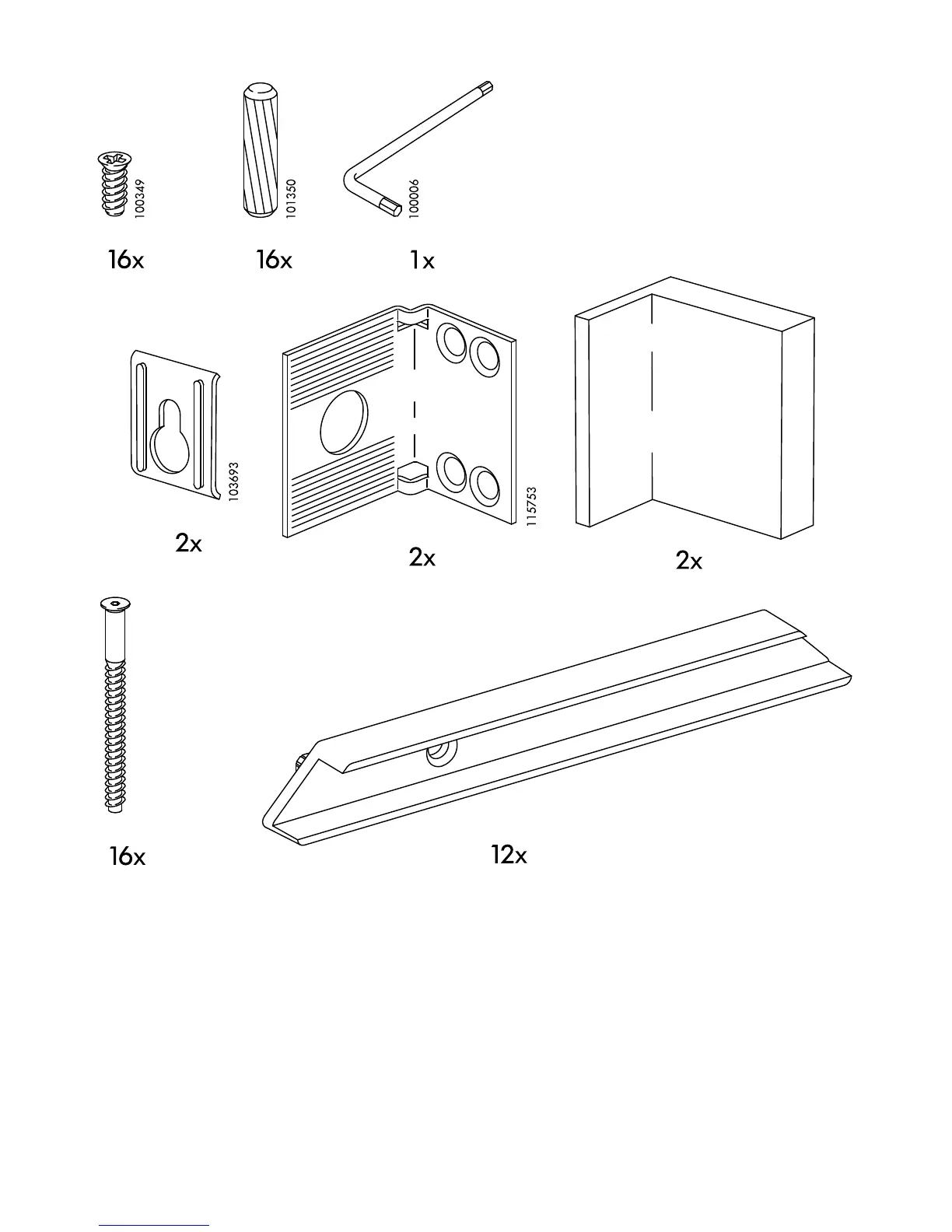 100349

16x

101350

16x

100006

1x

103693

2x

115753

2x

2x

16x

12x