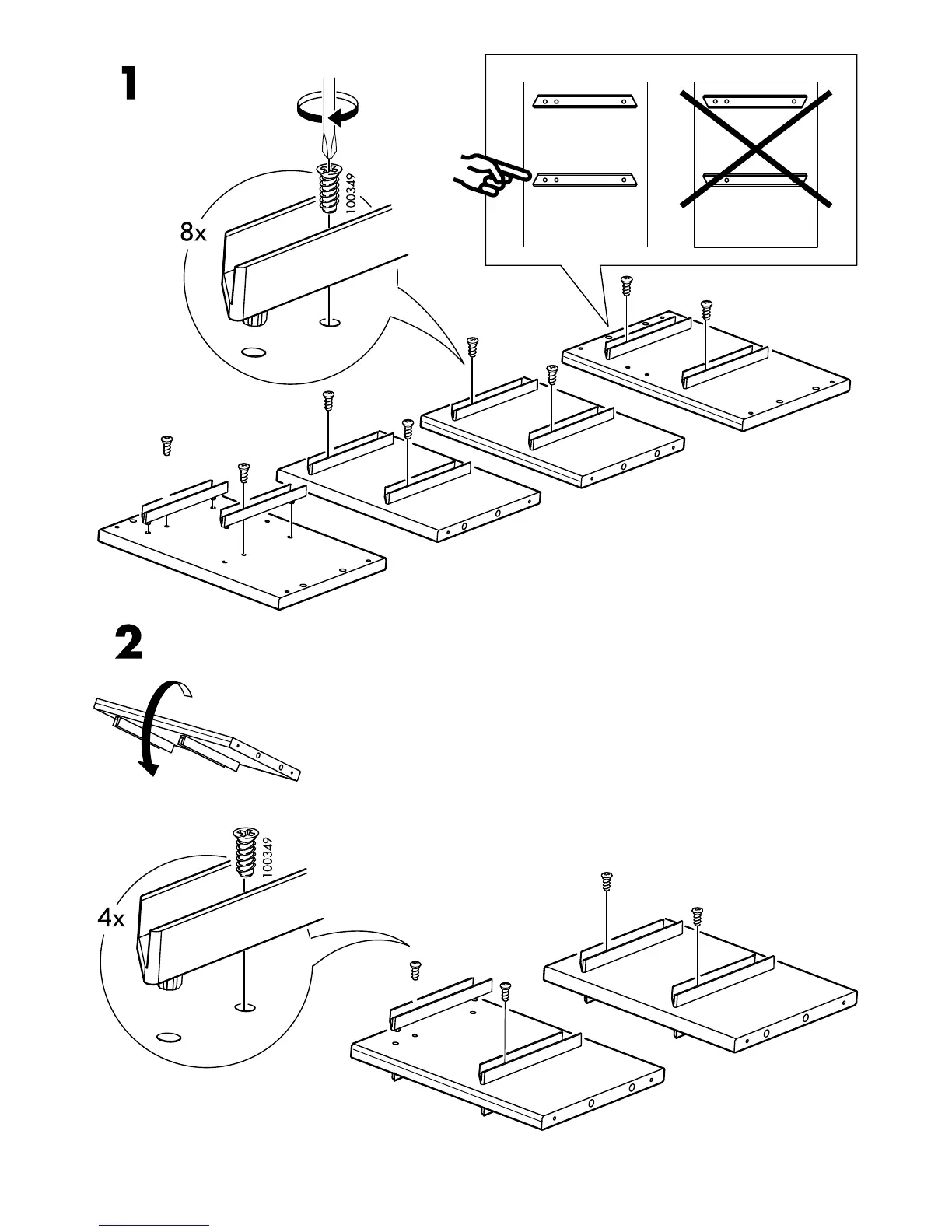 1

100349

8x

2

100349

4x