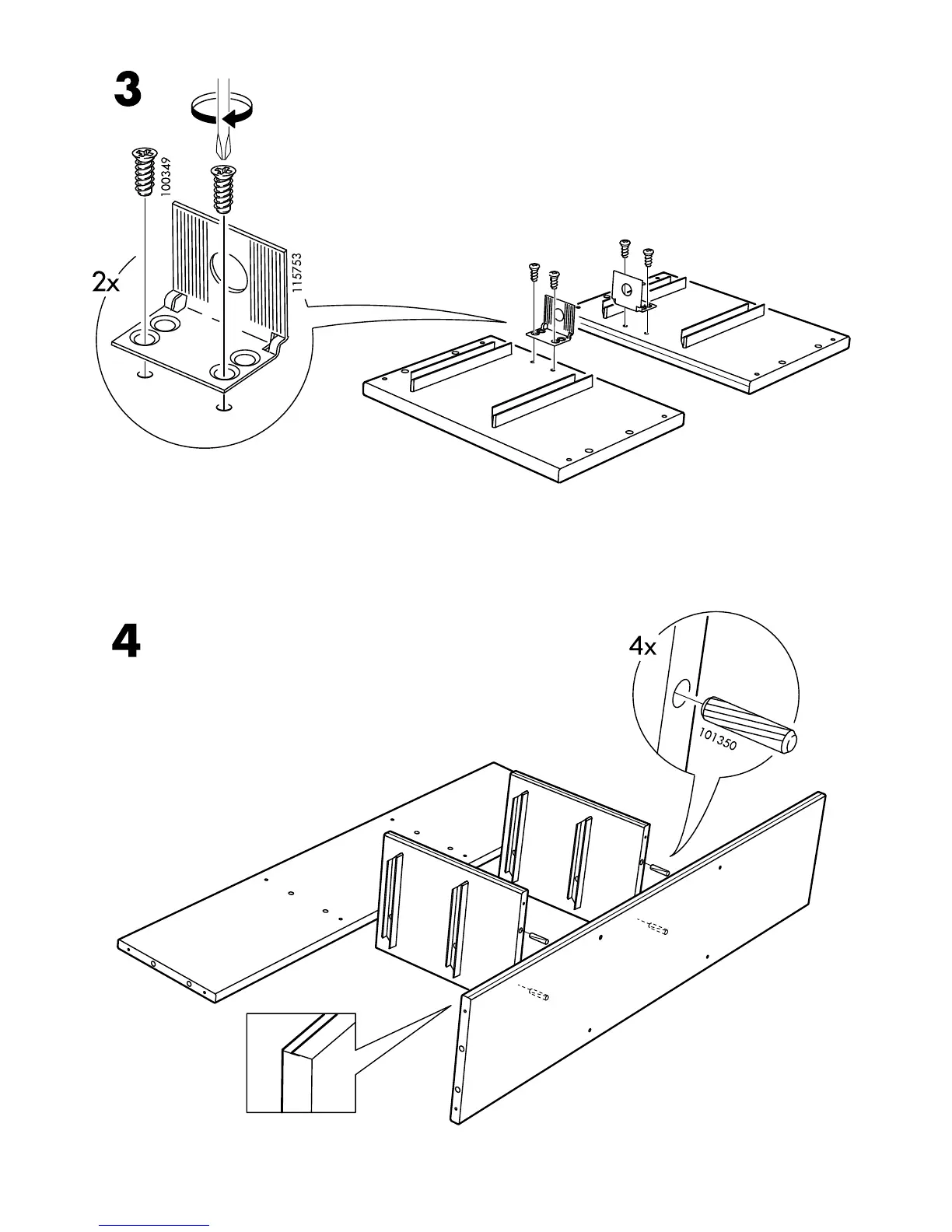 3

100349

2x

115753

4

4x

101350