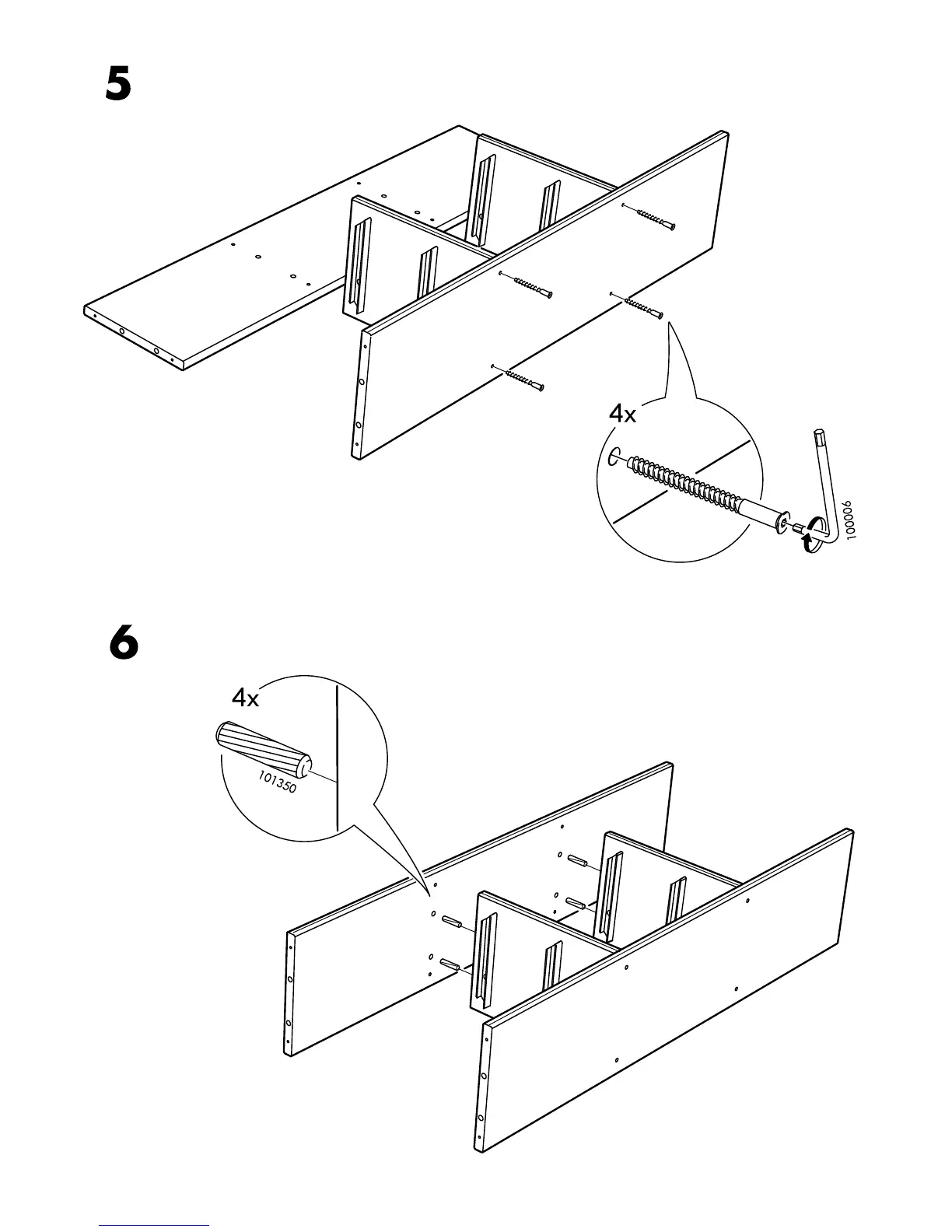 5

4x

100006

6

4x

101350