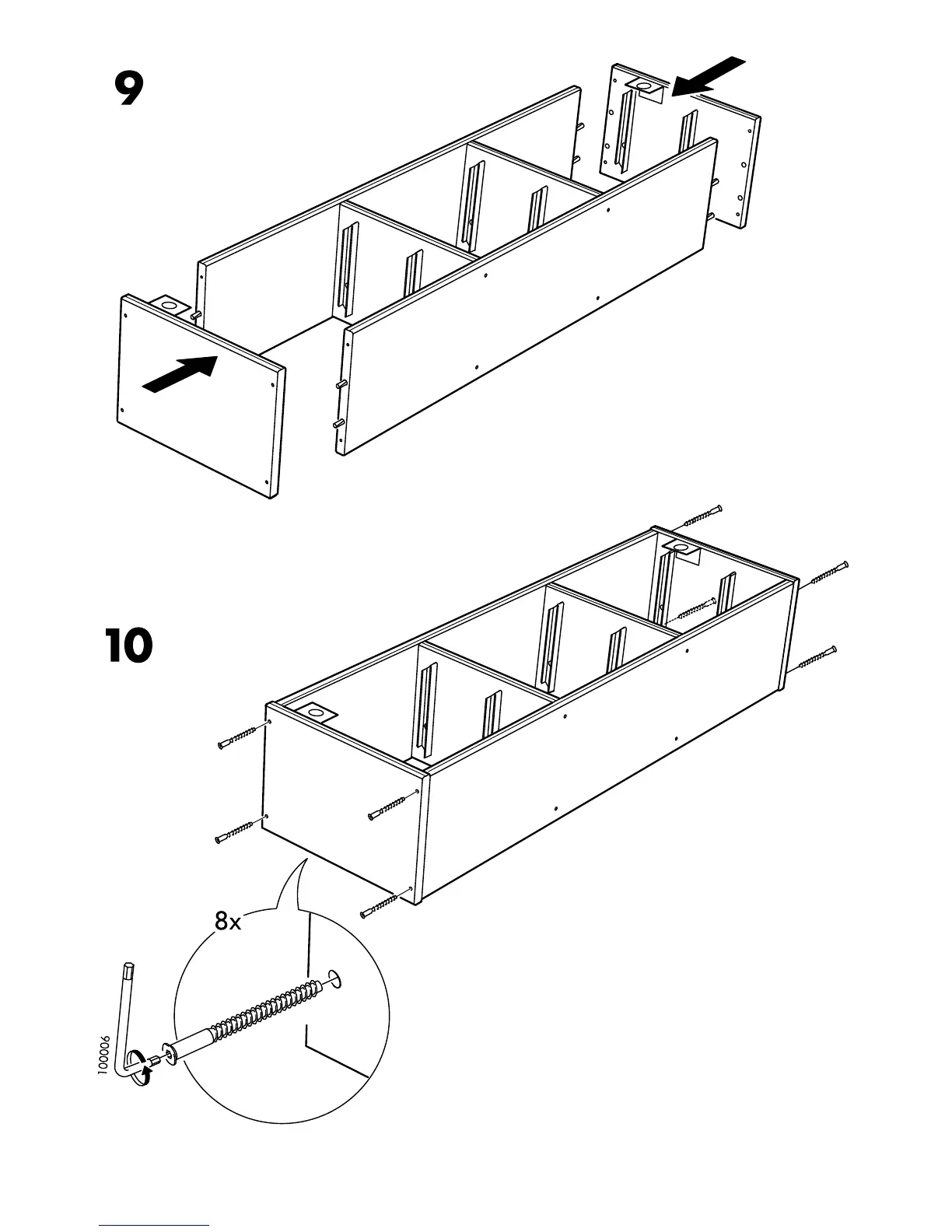 9

10

8x

100006