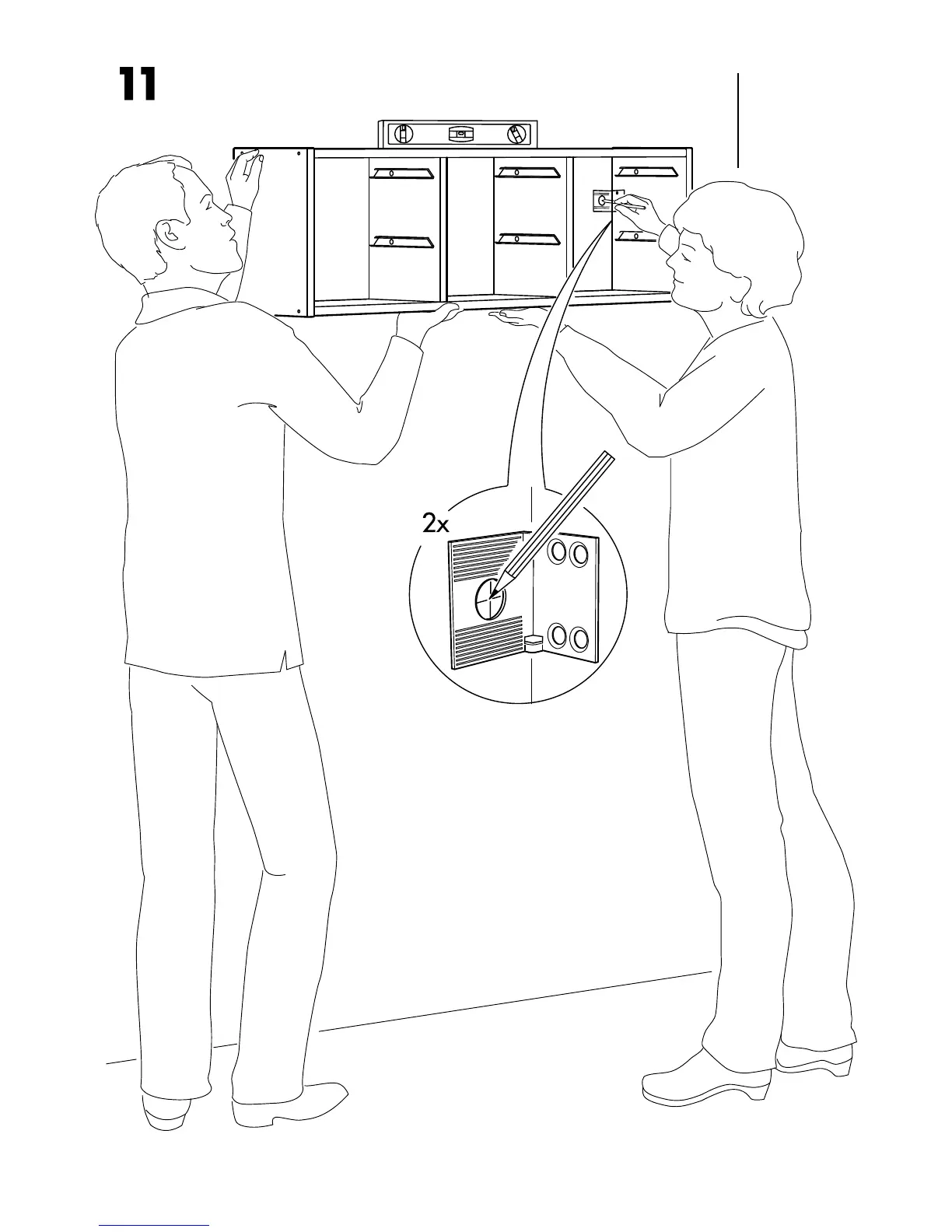 11

2x