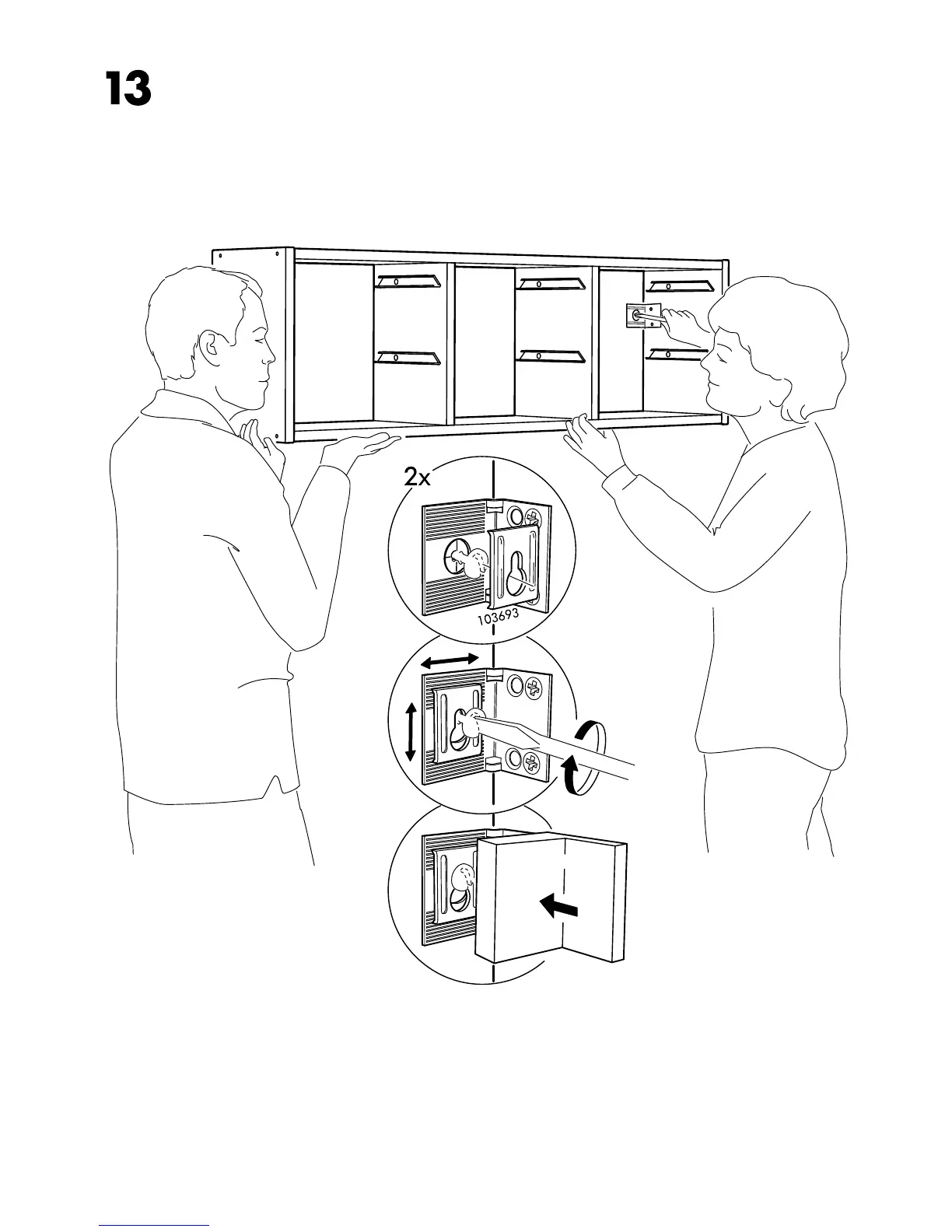 13

2x

103693