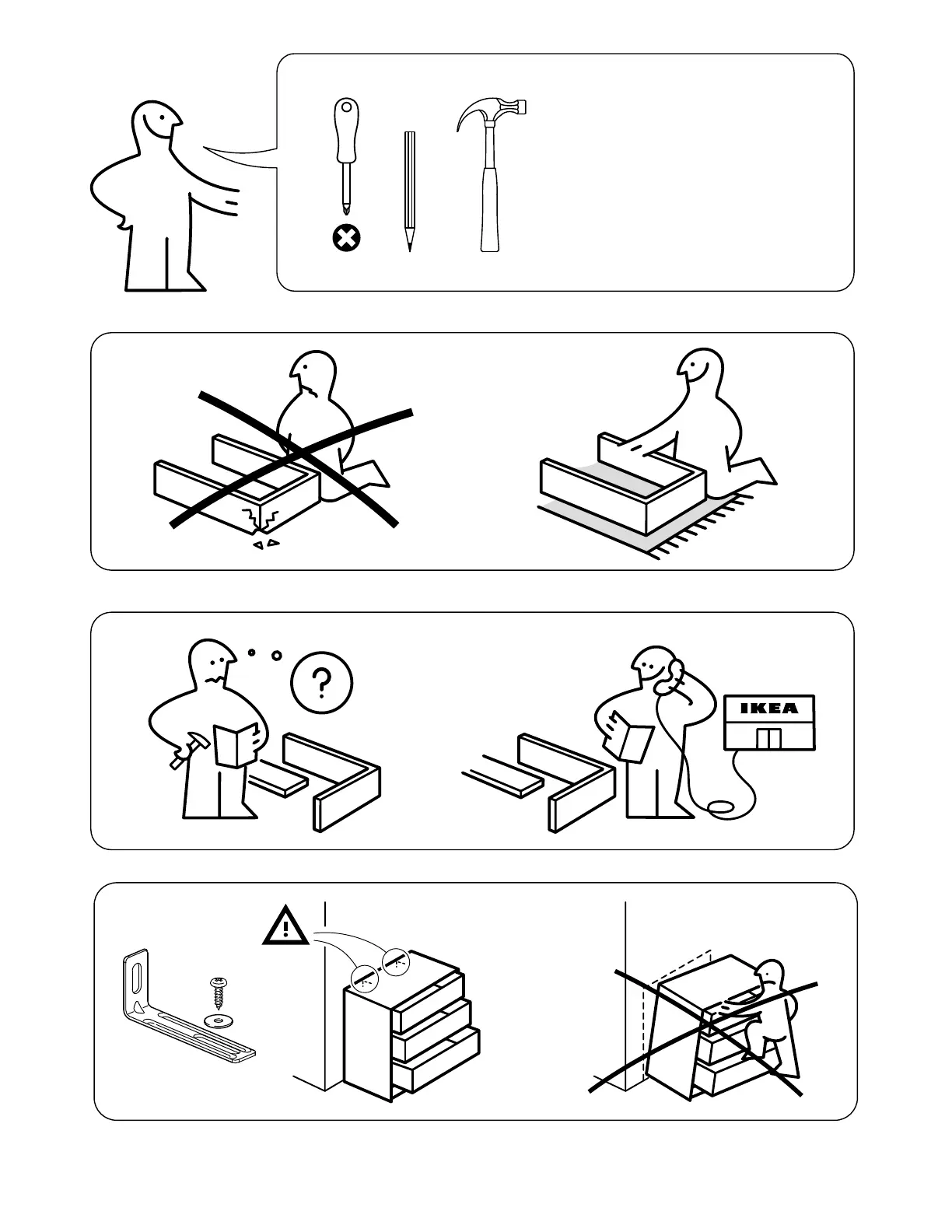 ?

IKEA