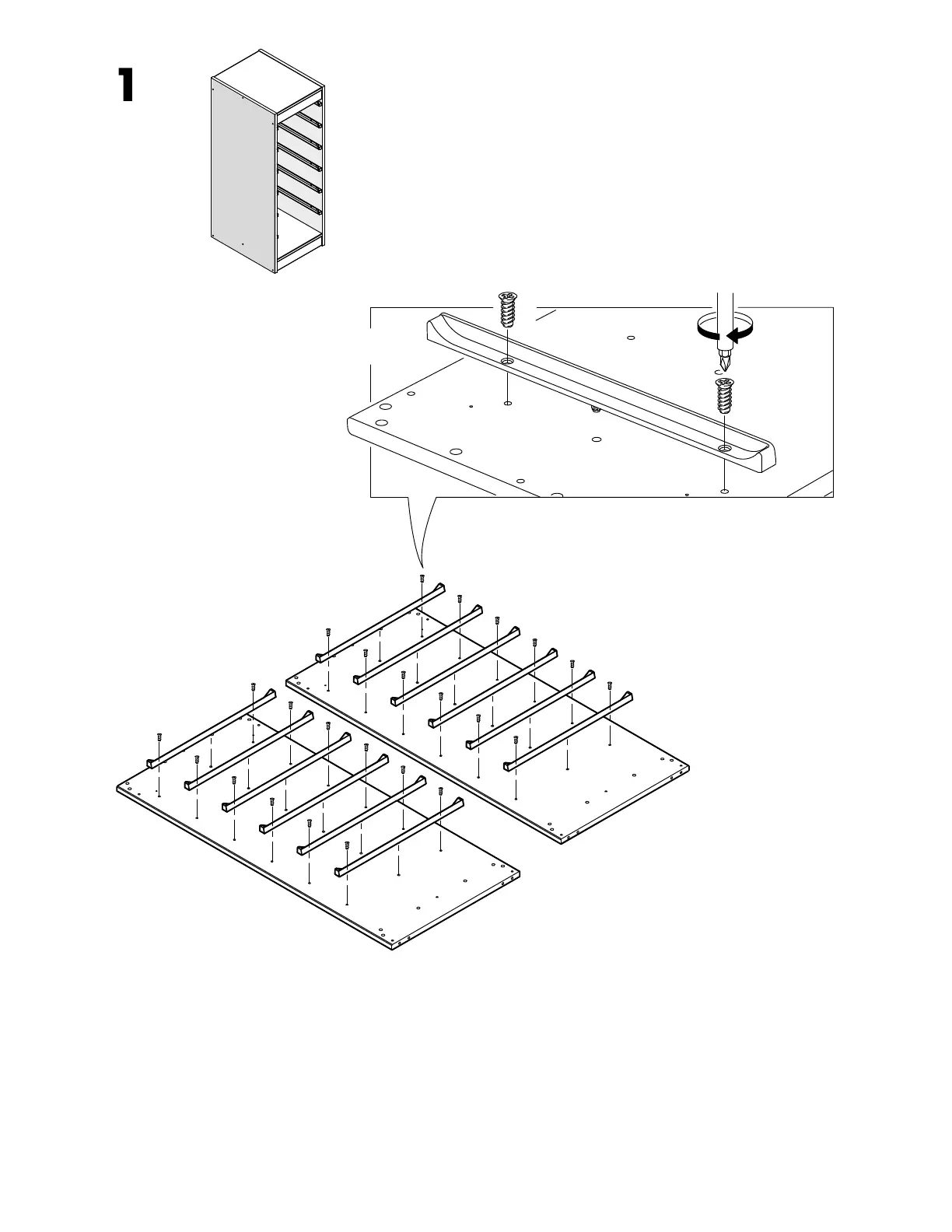 1