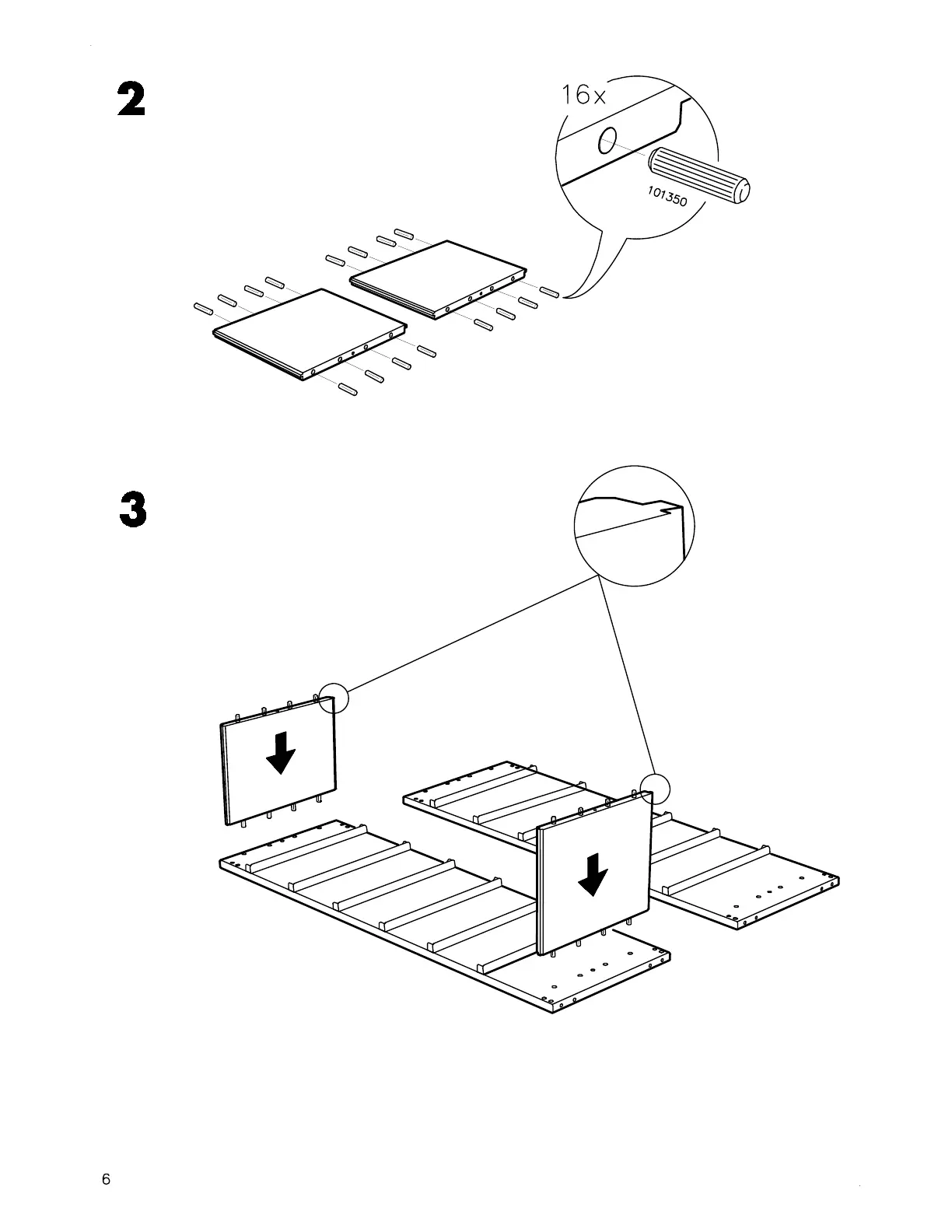 2

16x

101350

3

6