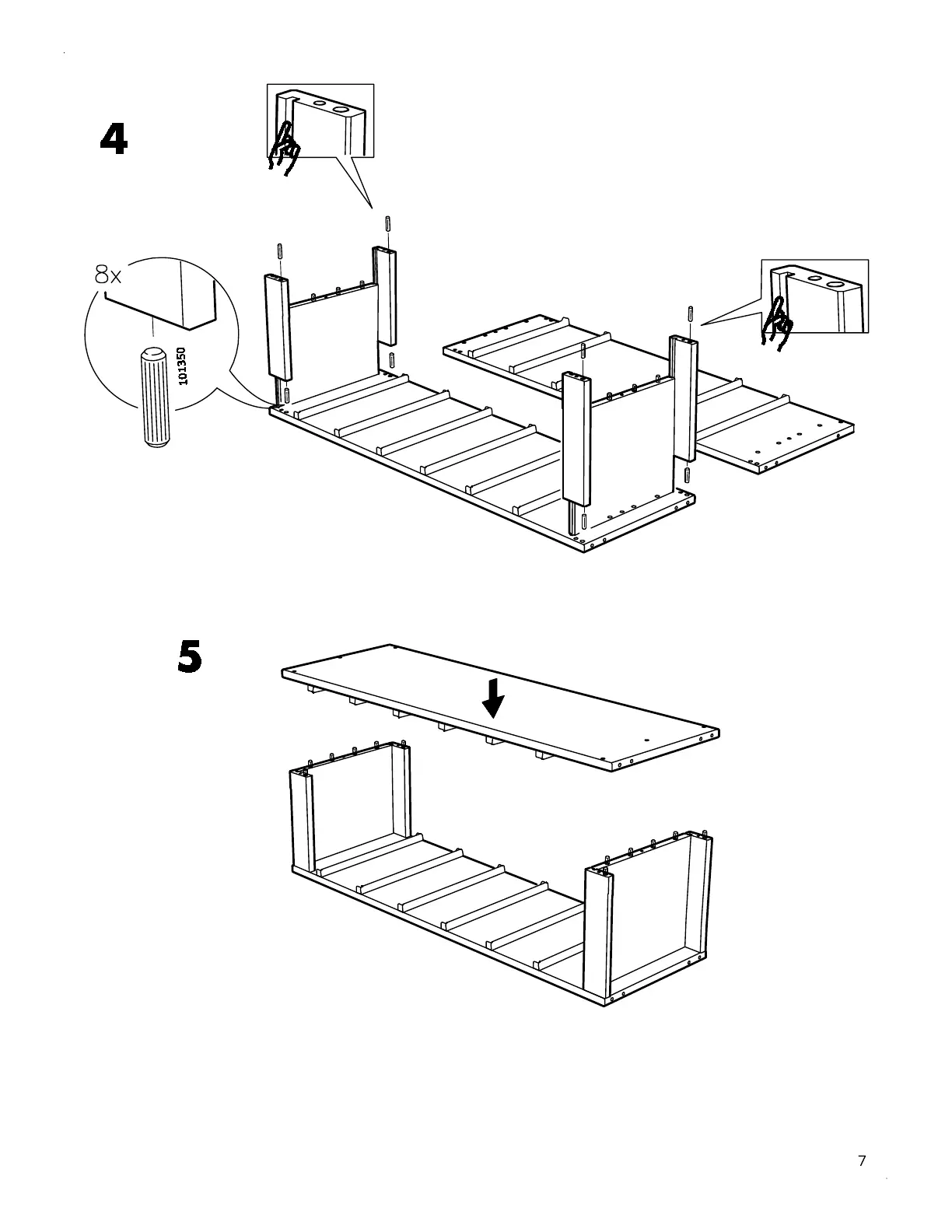 4

8x

101350

5

7