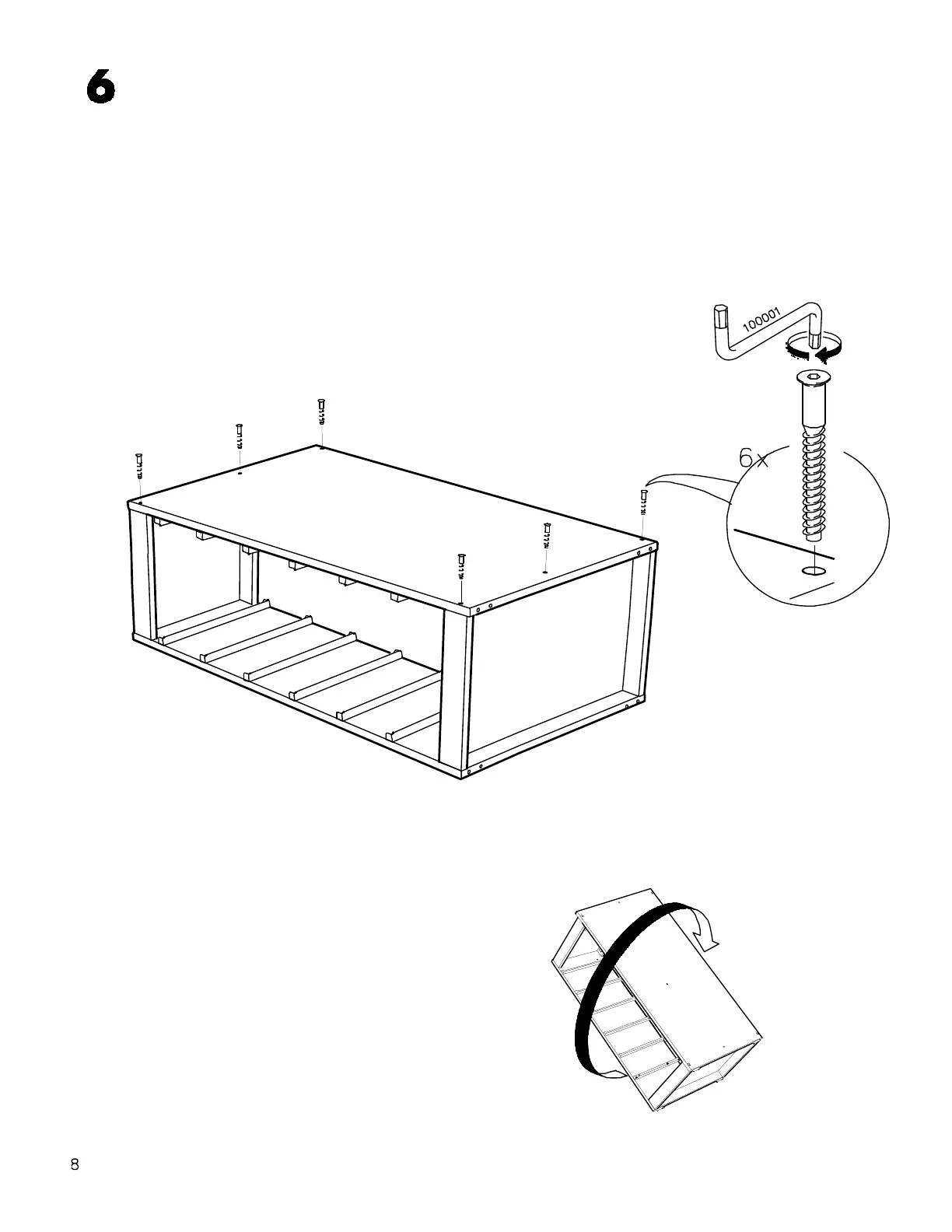 6

100001

6x

8