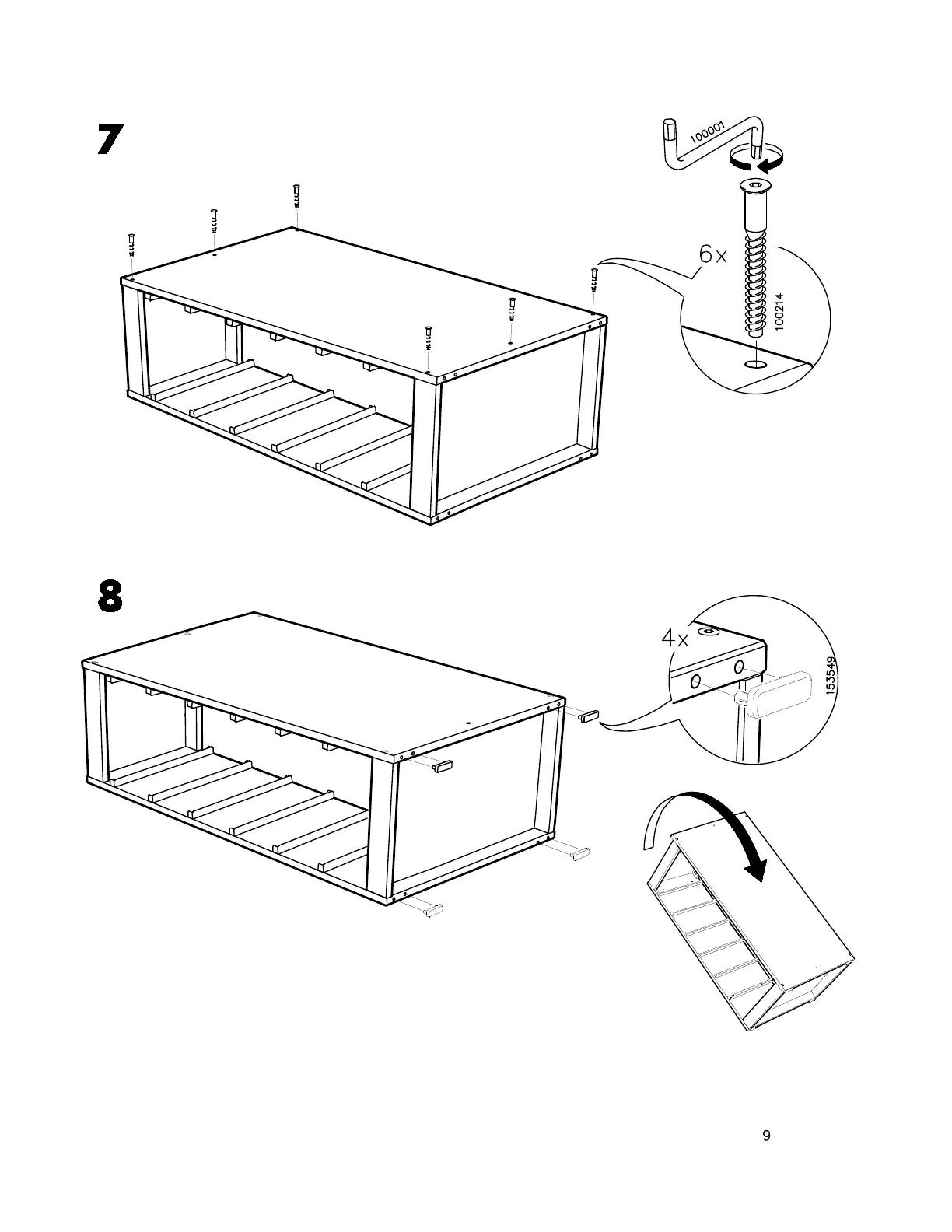 7

100001

6x

100214

8

4x

153549

9