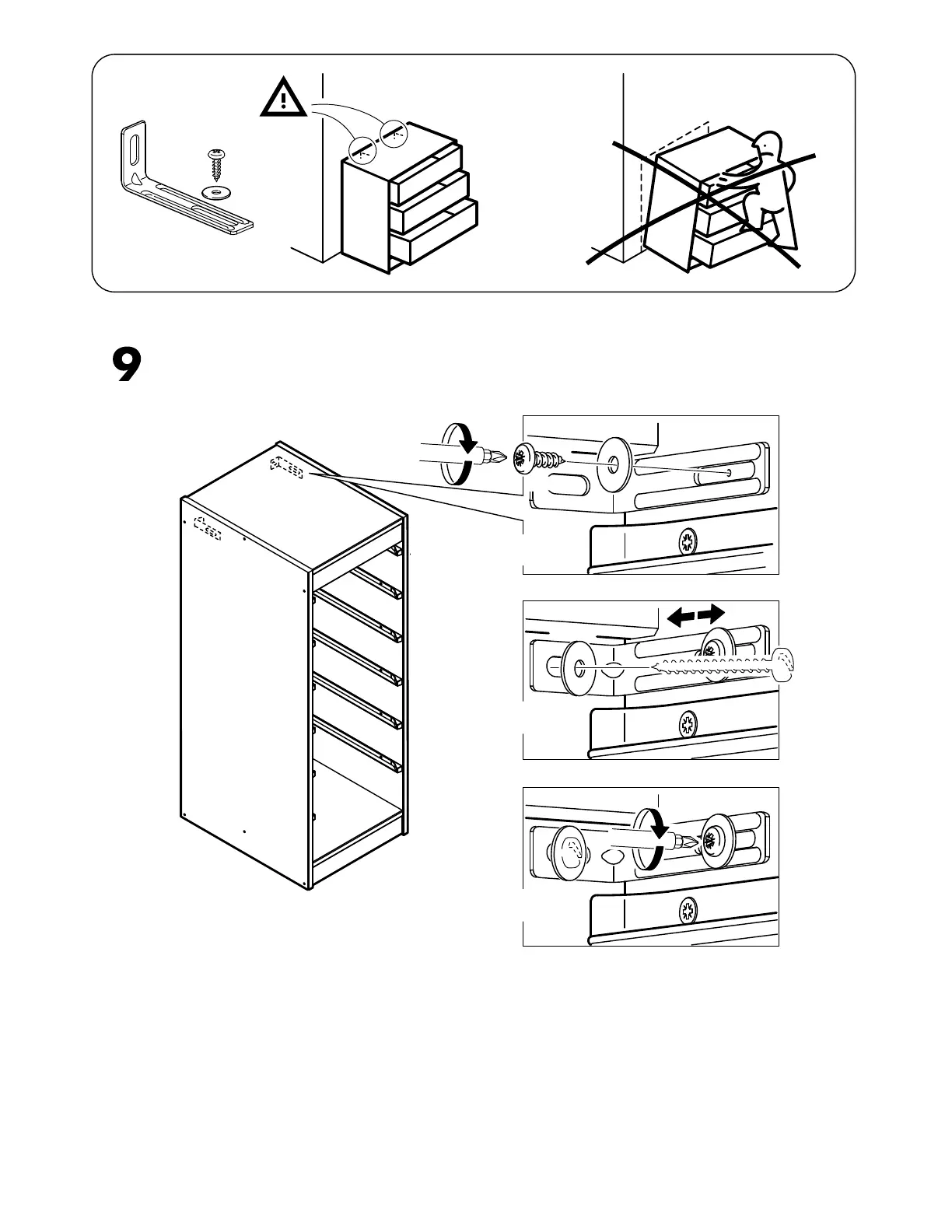 9