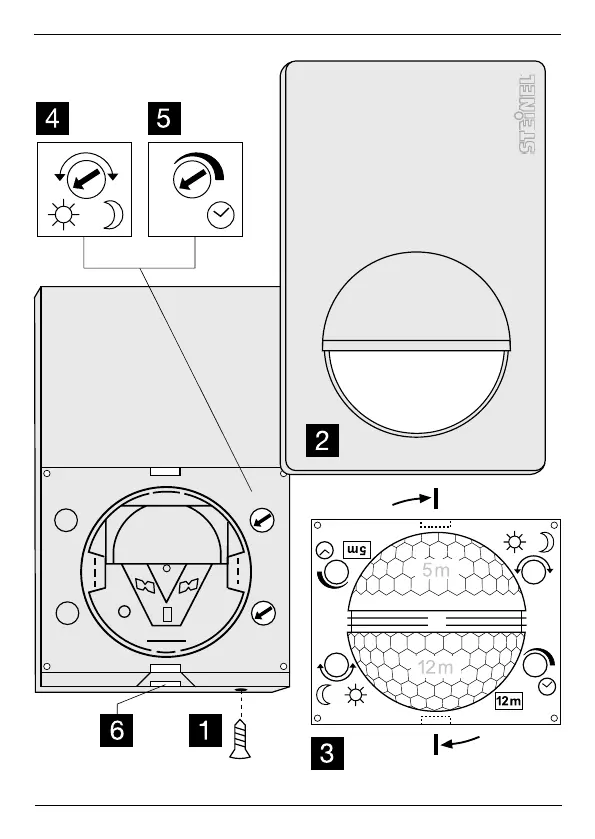 4
5
STEINEL
2
5m
5m
12m
12m
6
1
3