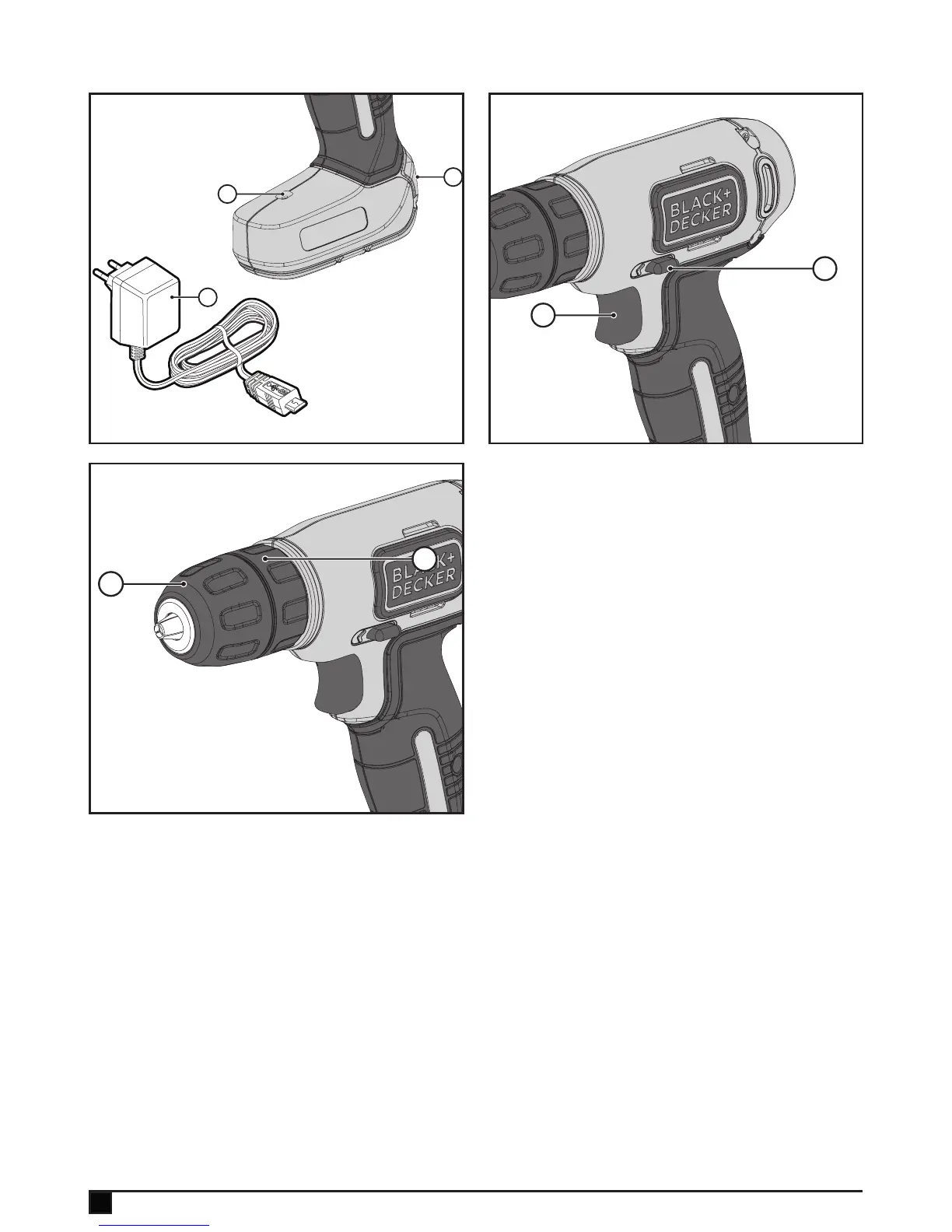 BLACK+ DECKER

BLACK+ DECKER