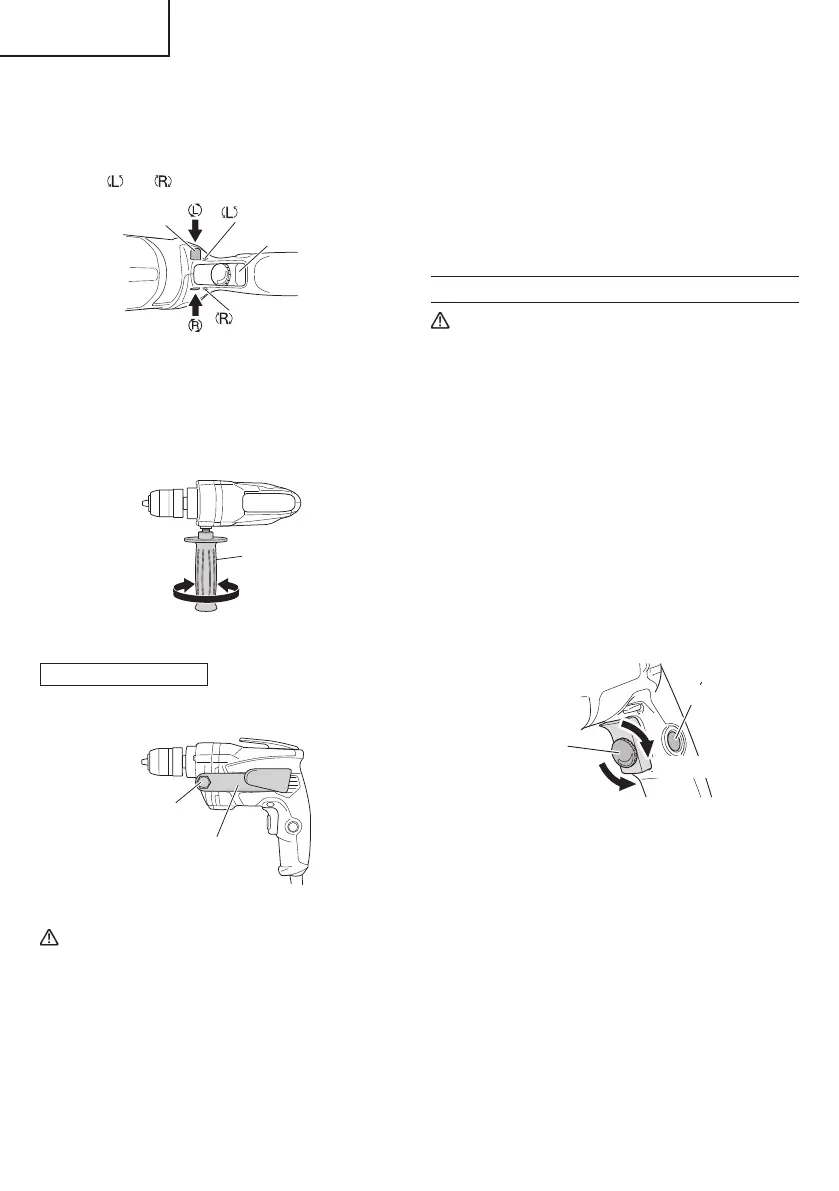 (L) (R)

(L) (L)

(R) (R)