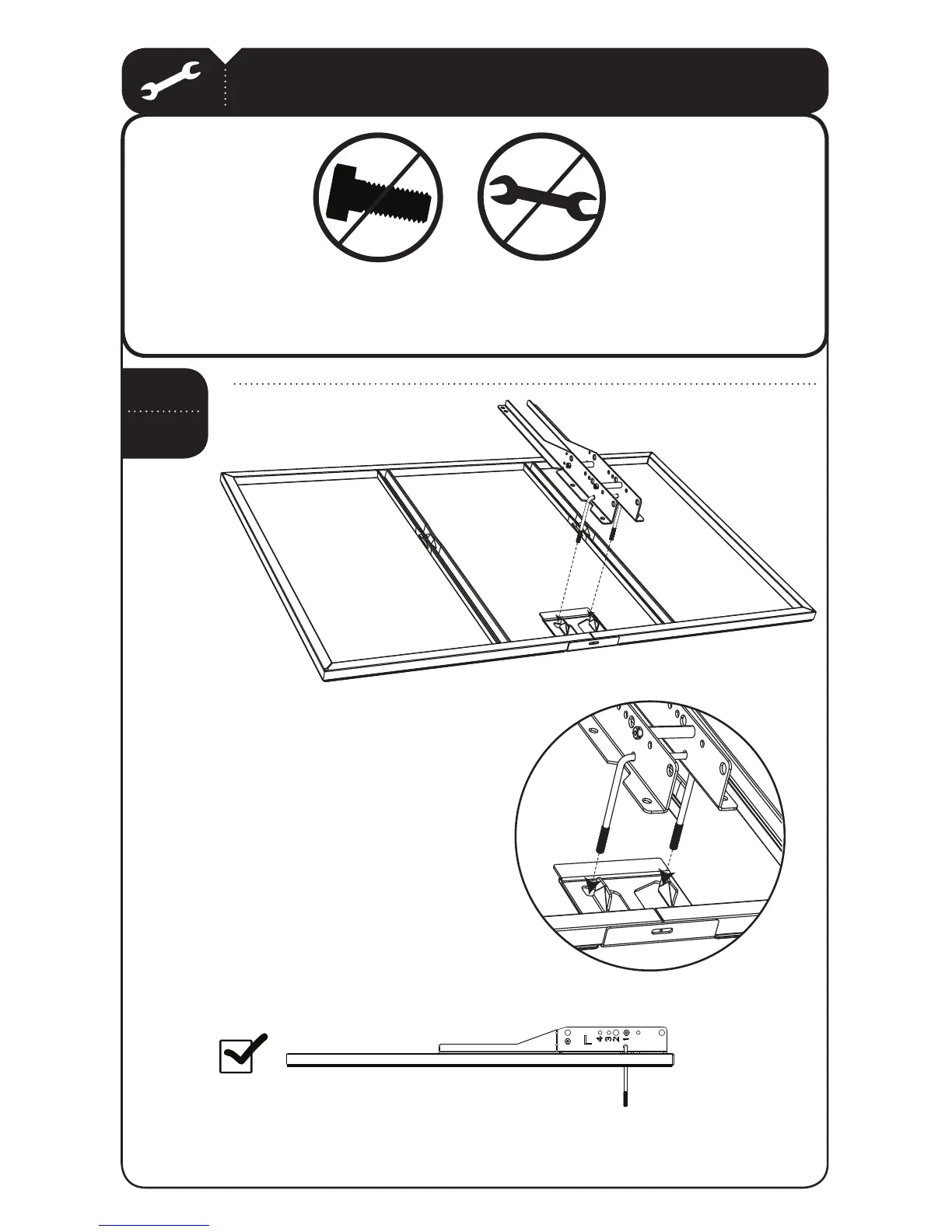 L 4 3 2 1