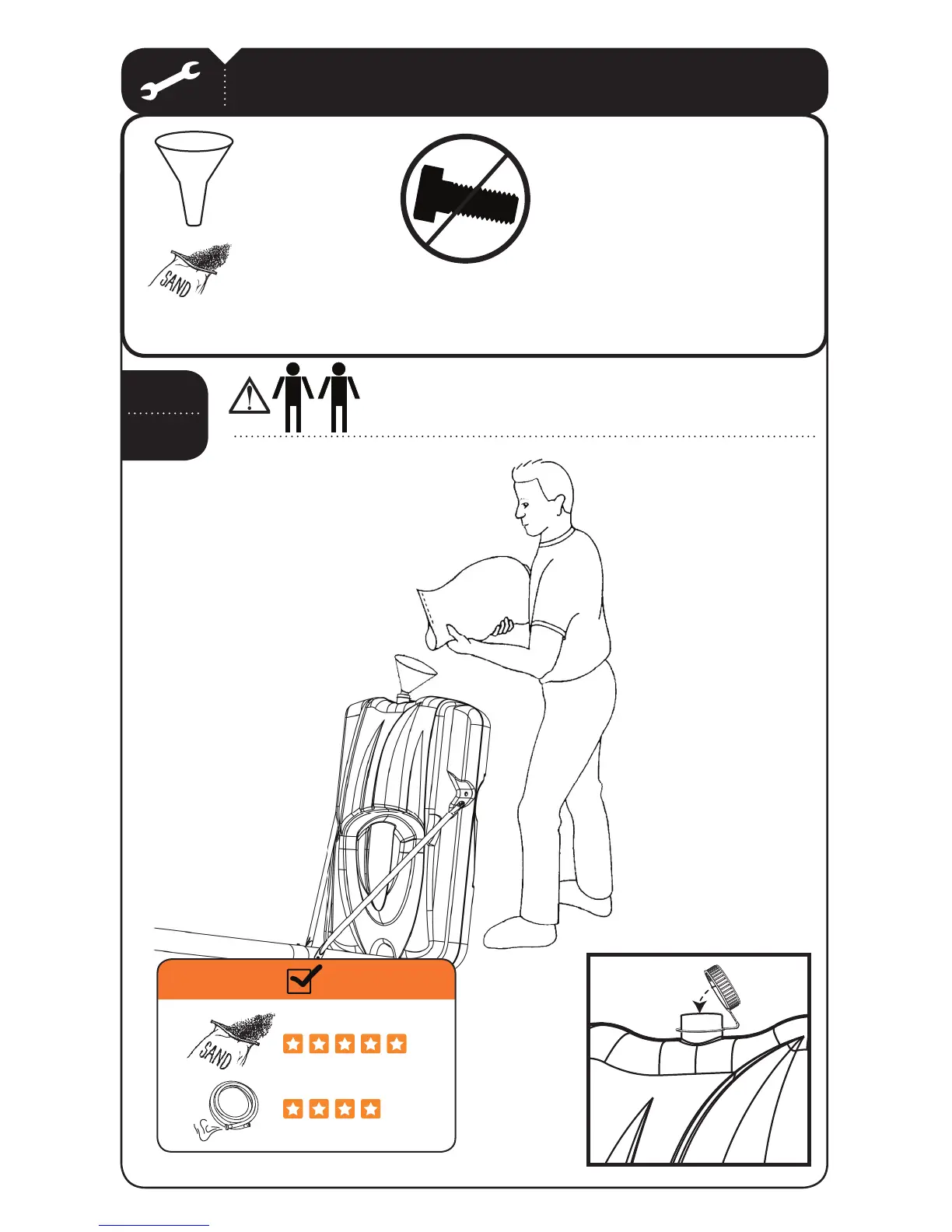 SAND

SAND