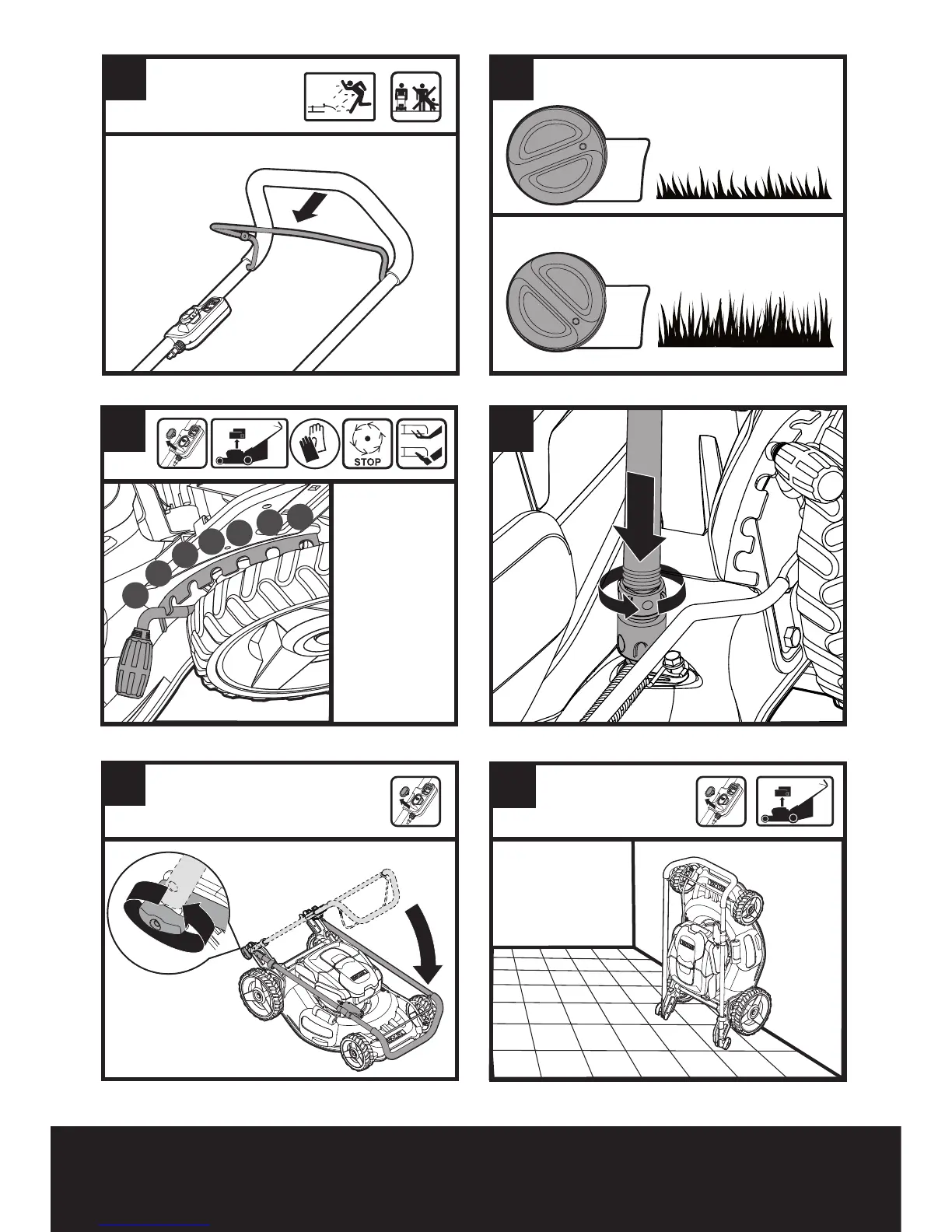 STOP