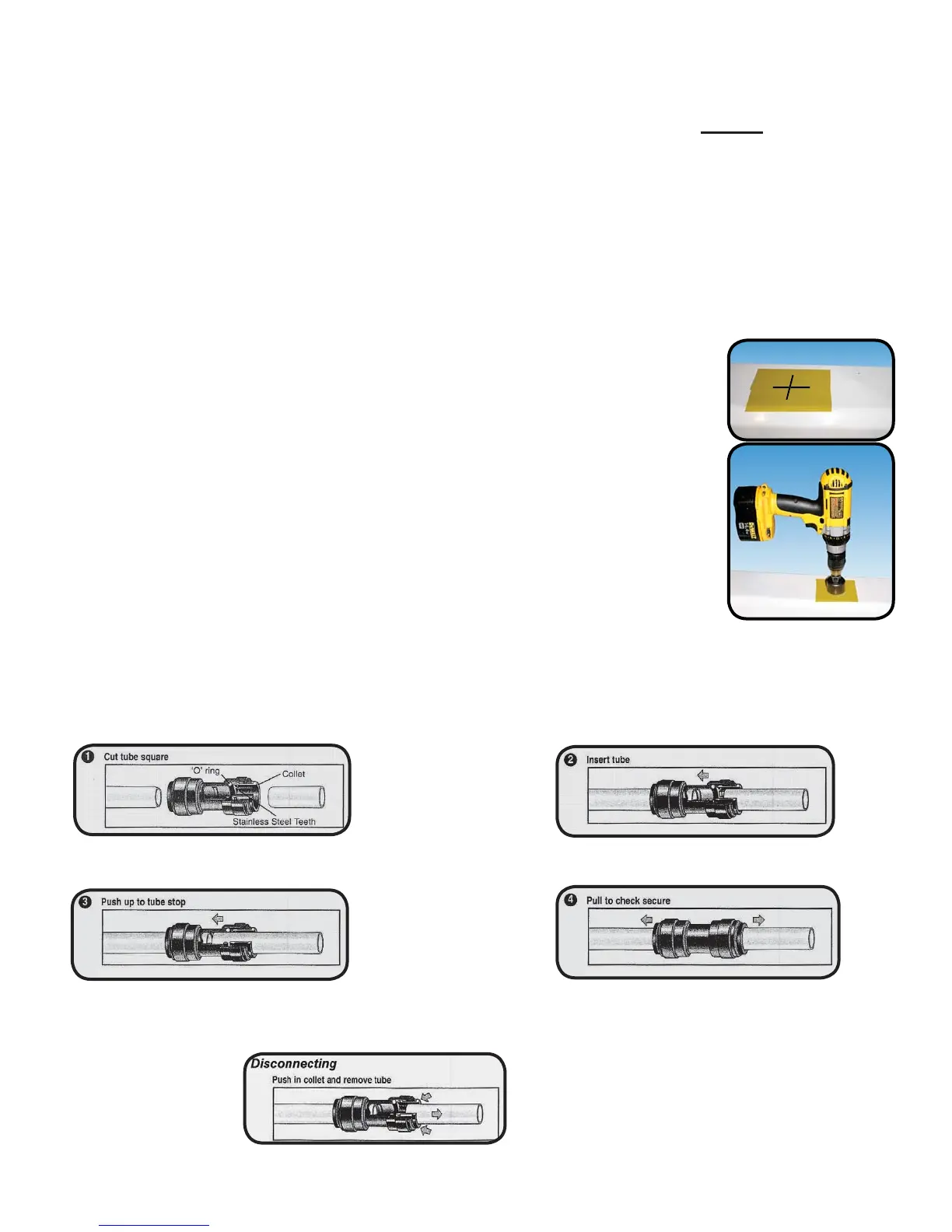 1 Cut tube square

'O' ring

Collet

Stainless Steel Teeth

2 Insert tube

3 Push up to tube stop

4 Pull to check secure

Disconnecting

Push in collet and remove tube