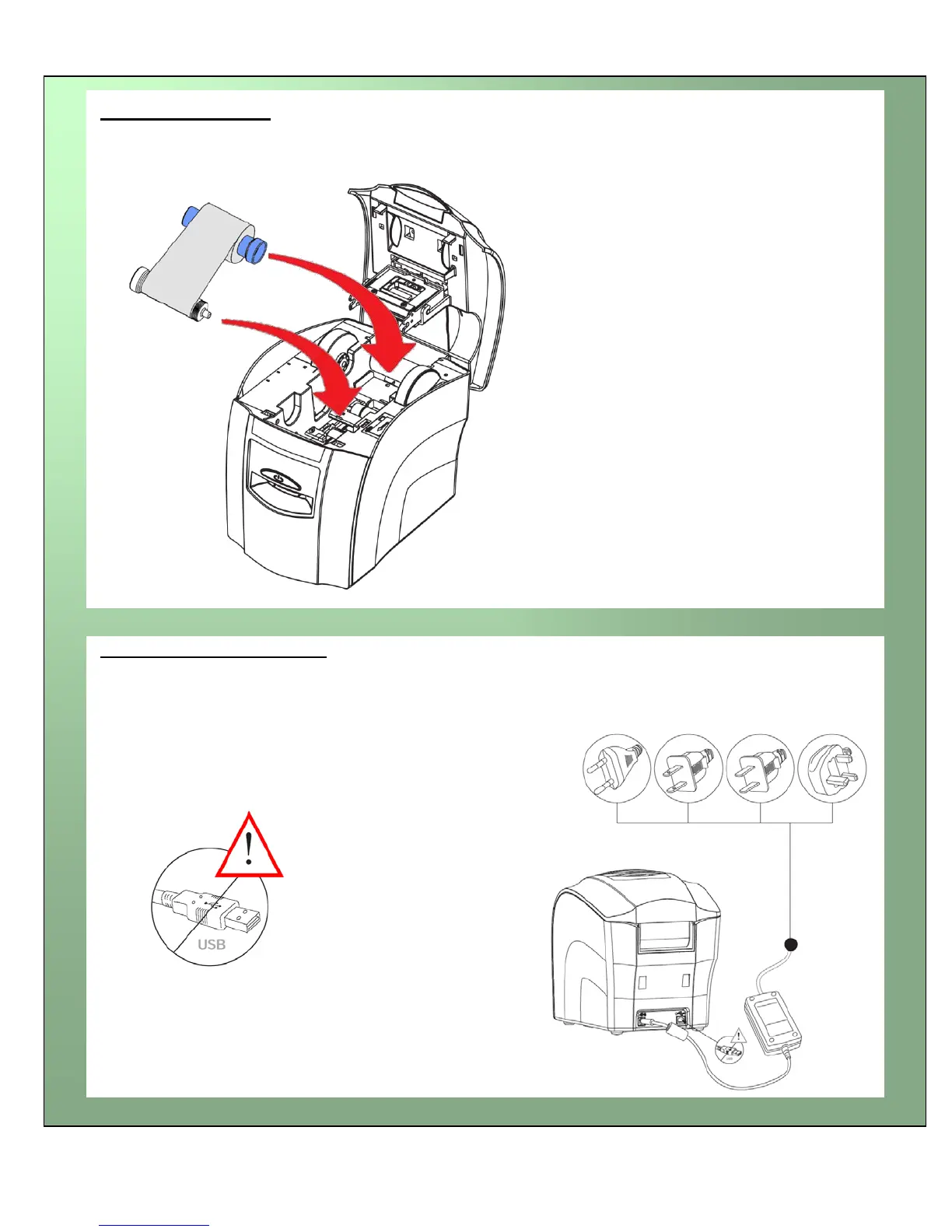 USB