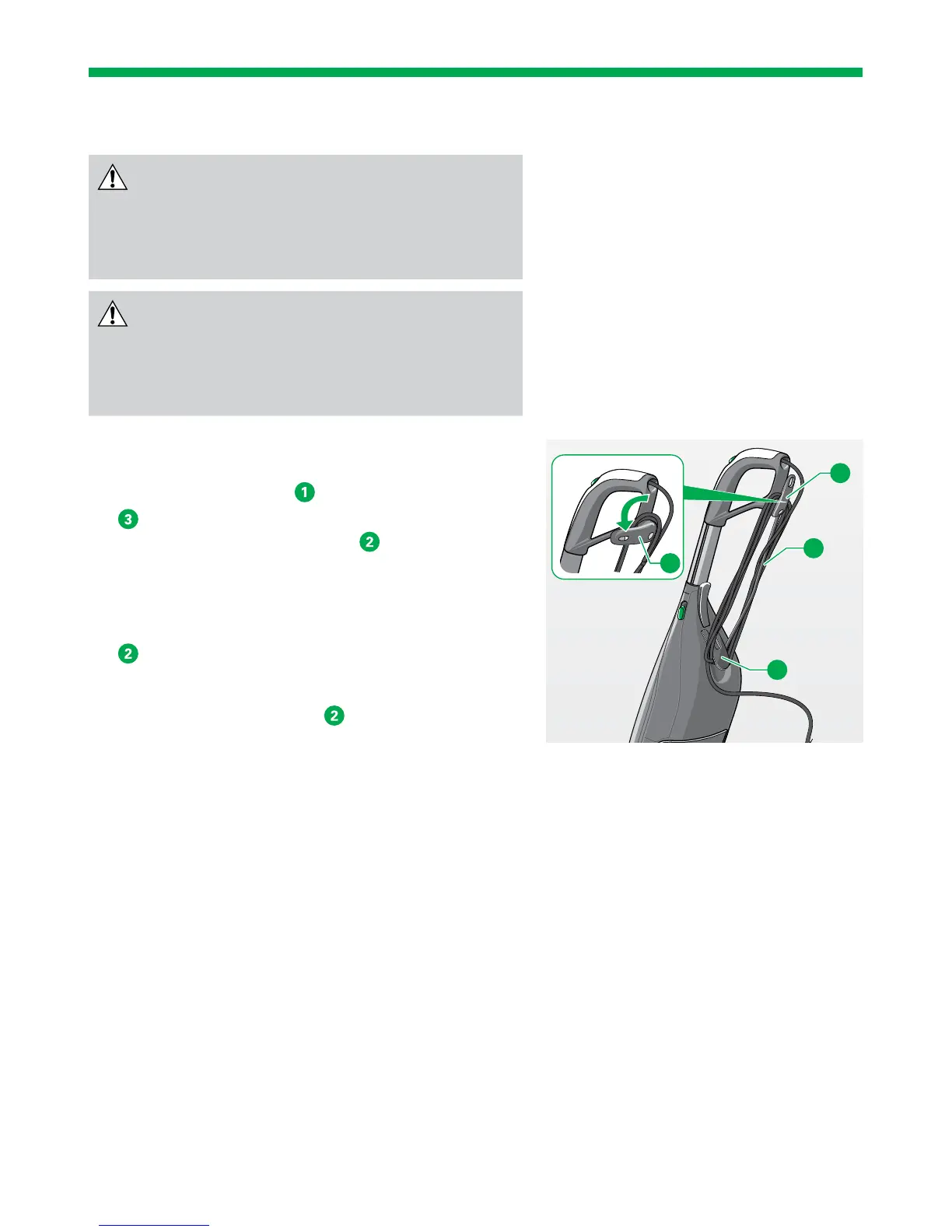 1

3

2

2

2