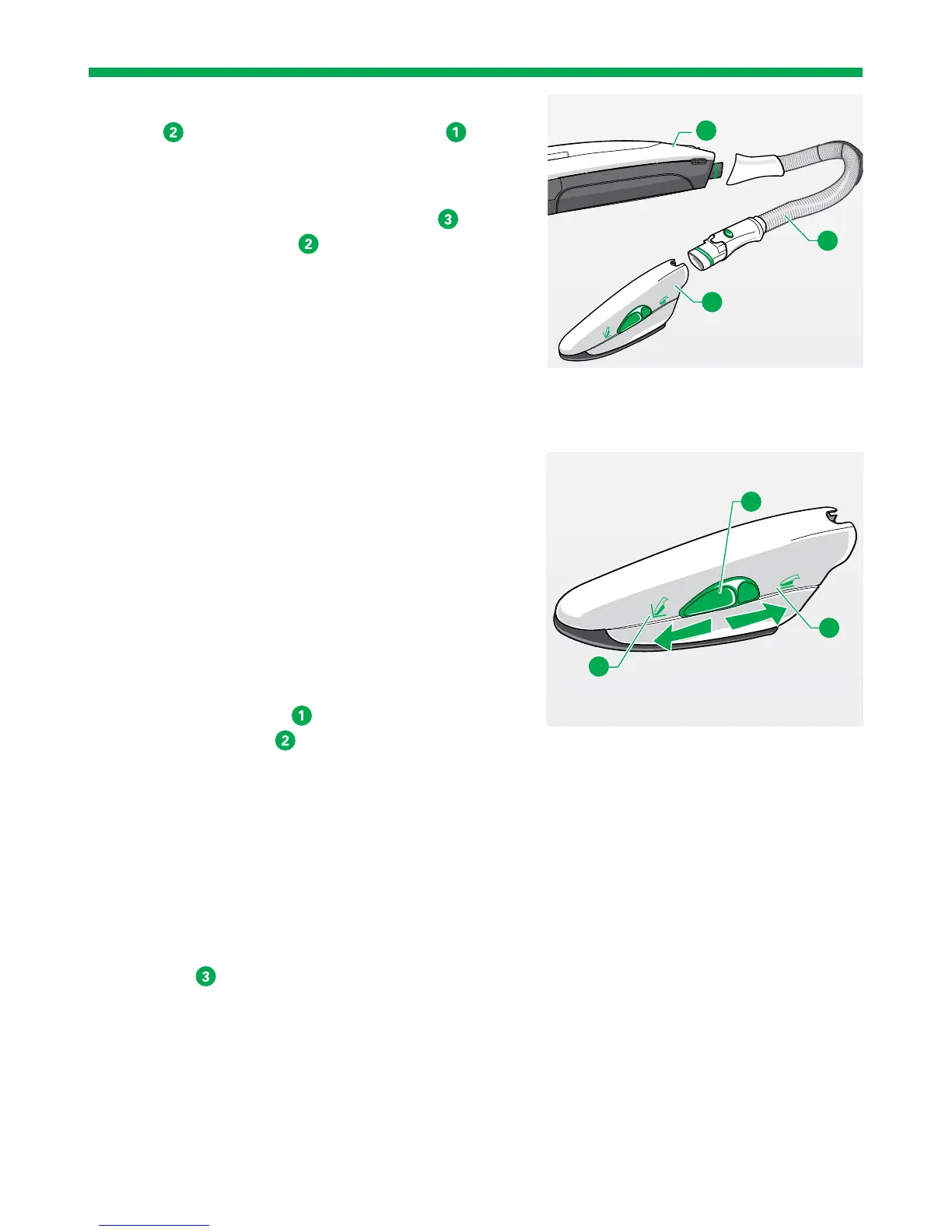 2 1

3
2

1
2

3