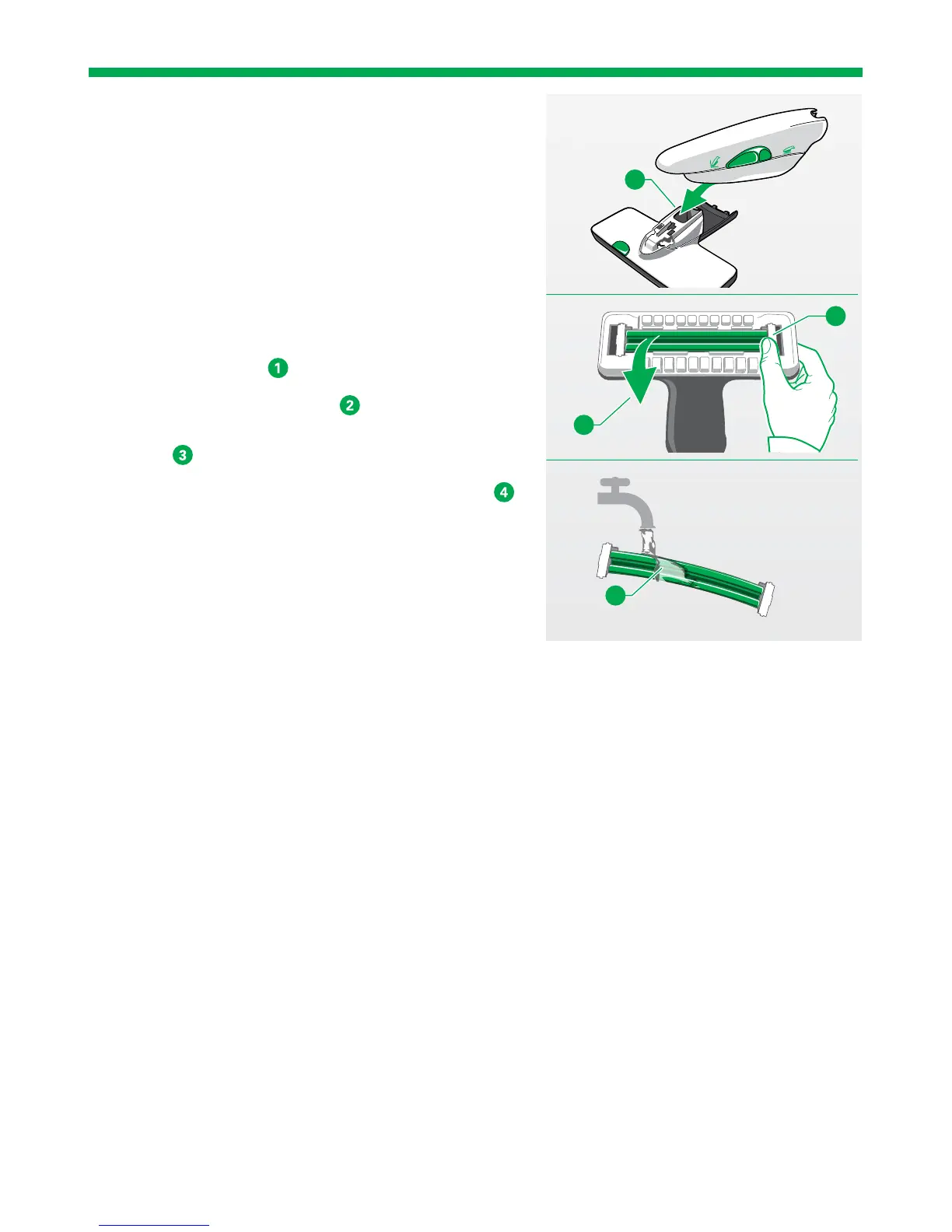 1

2

3

4